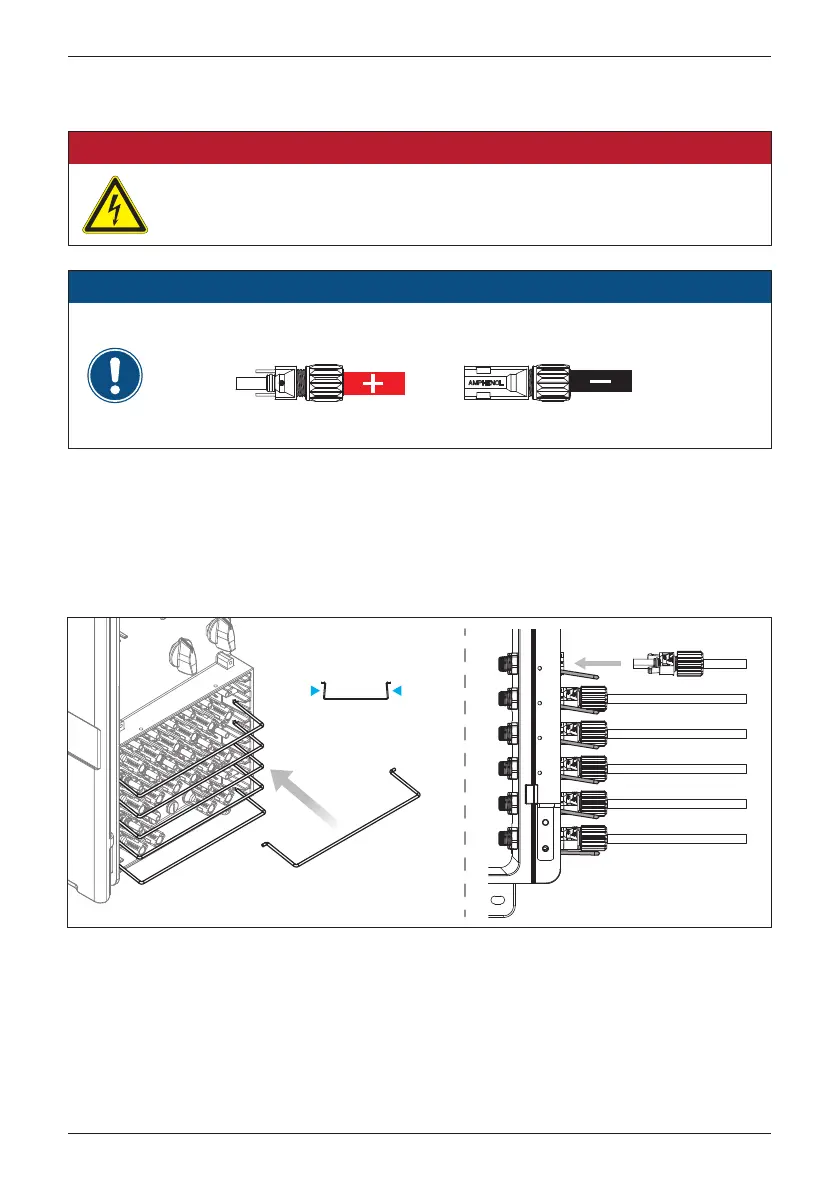 AMPHENOL