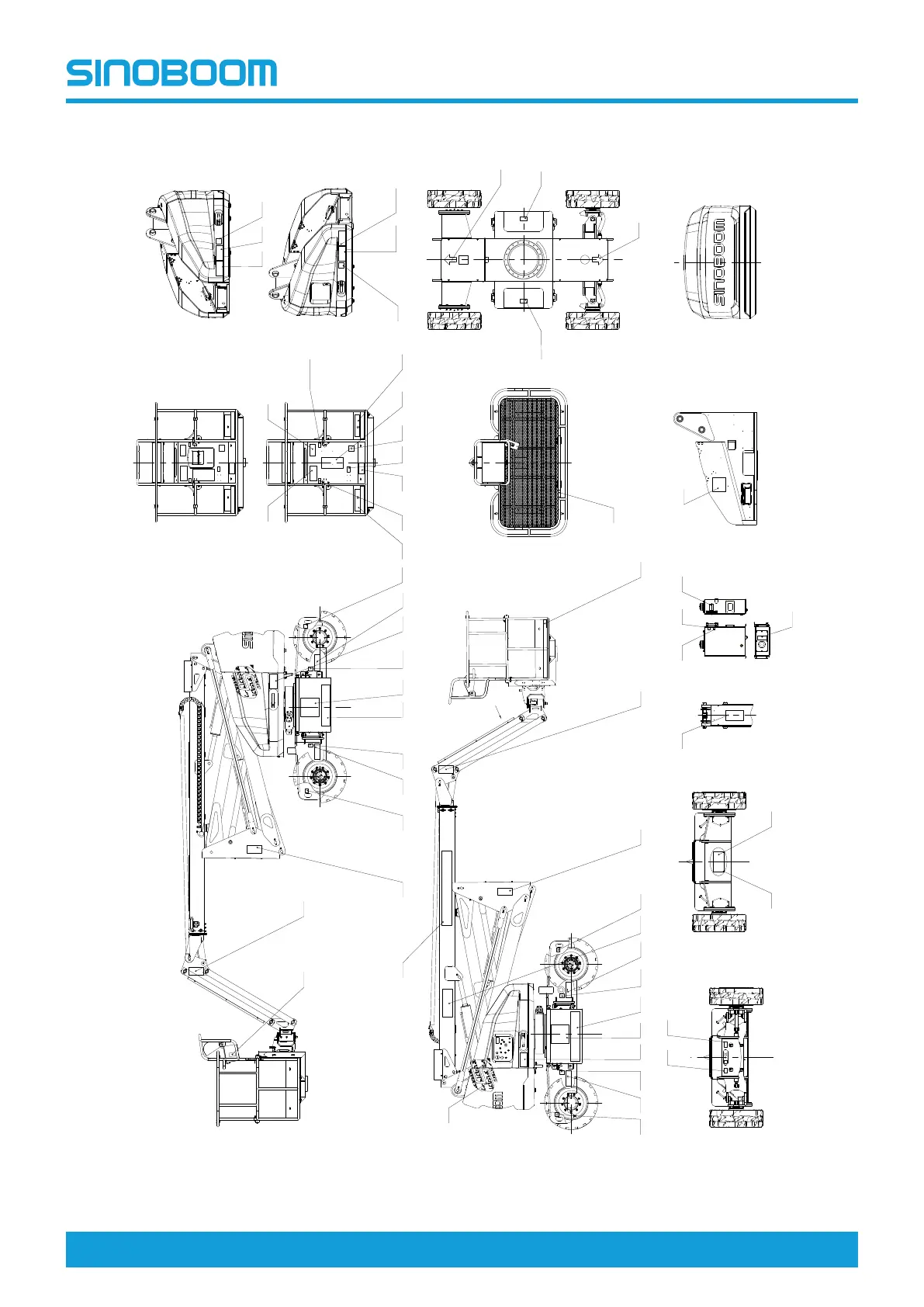 SINOBOOM

SINOBOOM