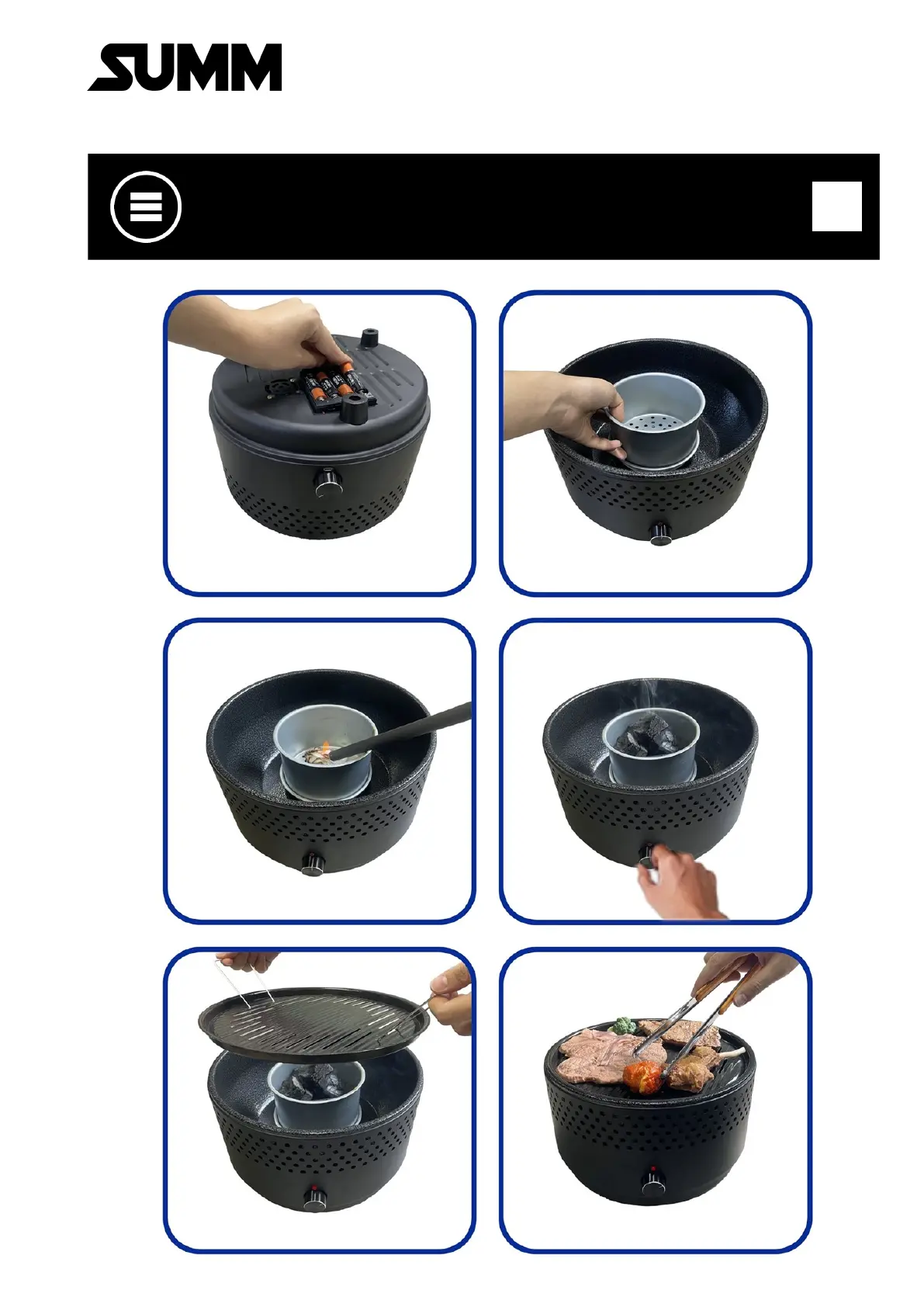 SUMM