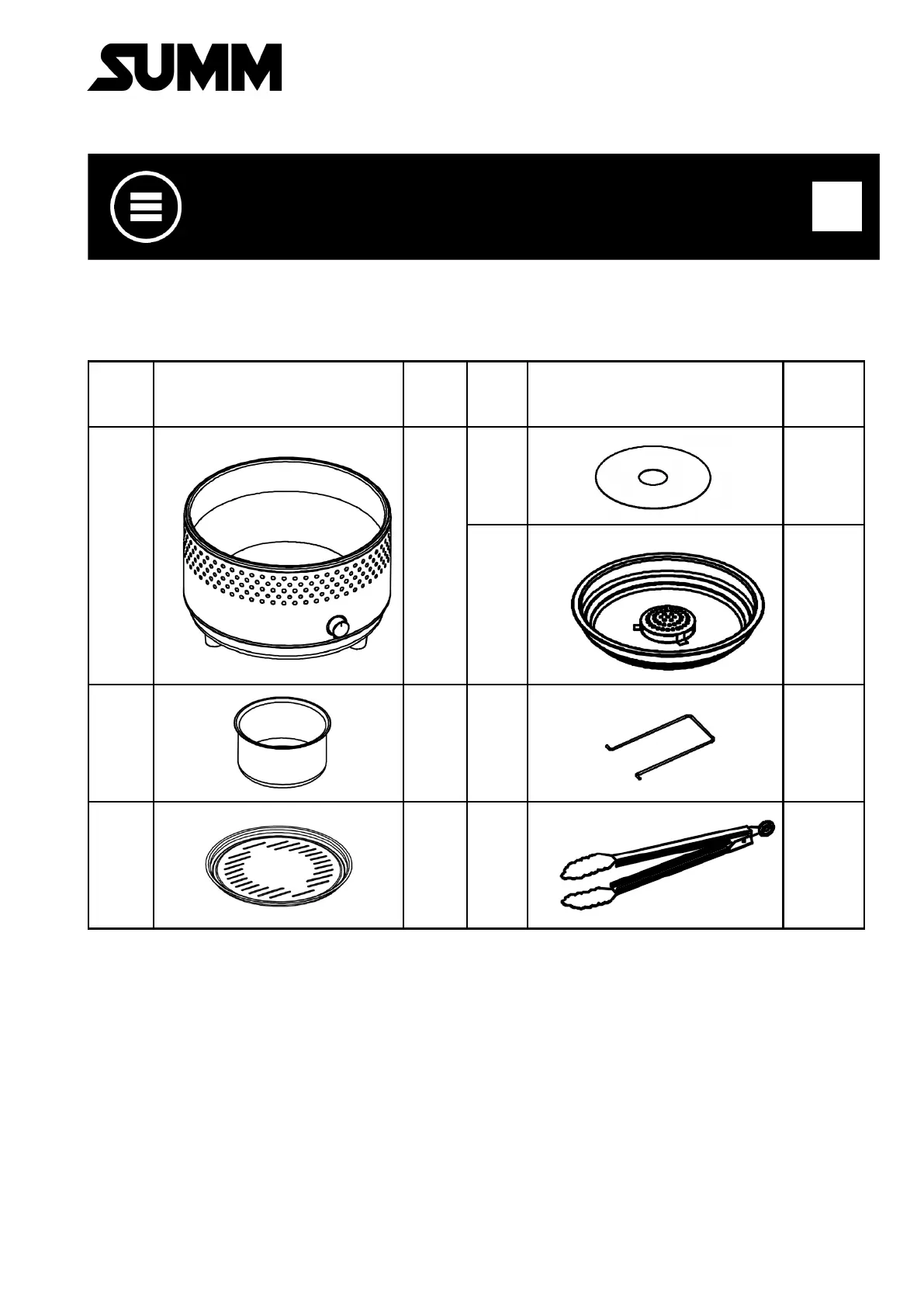 SUMM