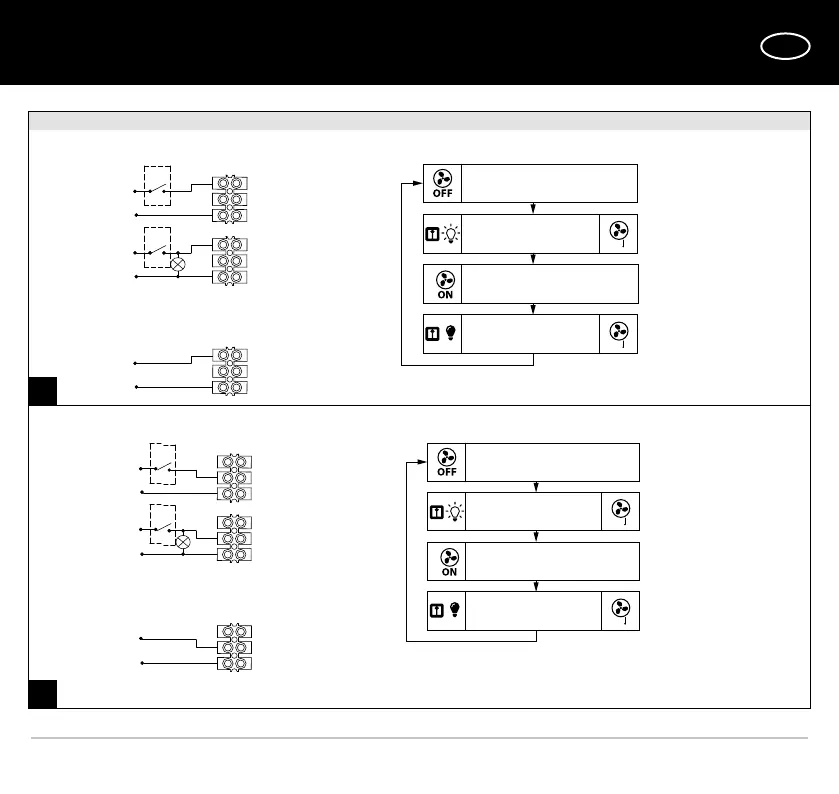 OFF

ON

OFF

ON