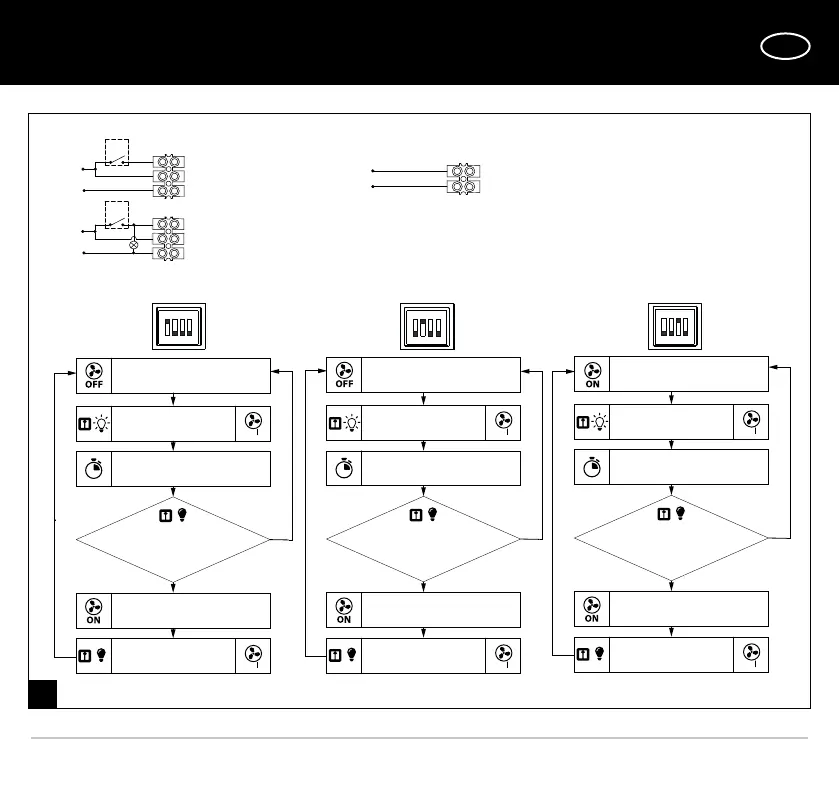 OFF

OFF

ON

ON

ON

ON