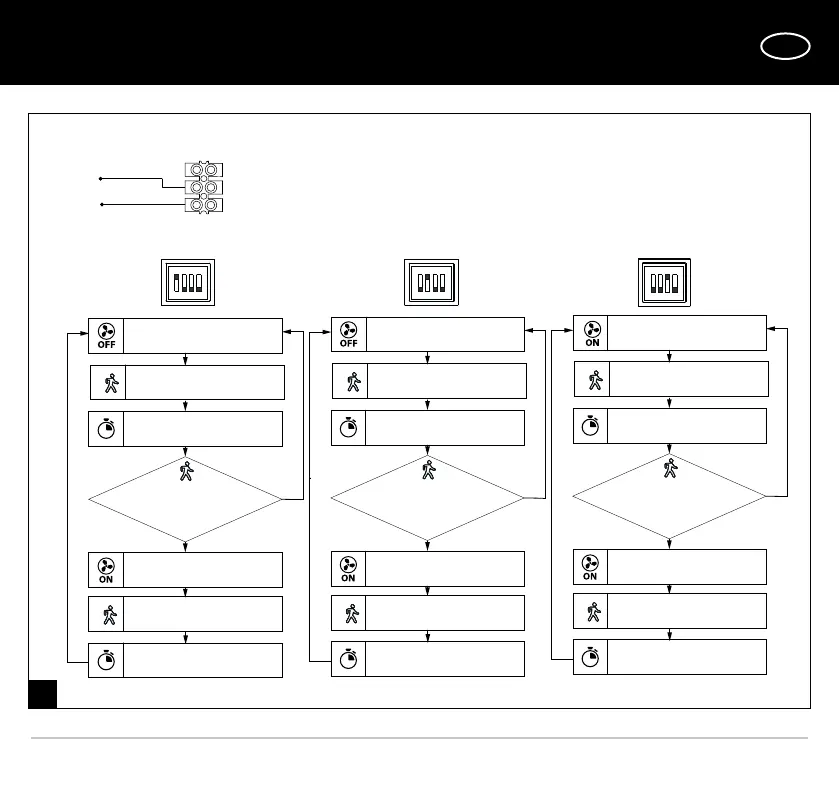 OFF

OFF

ON

ON

ON

ON