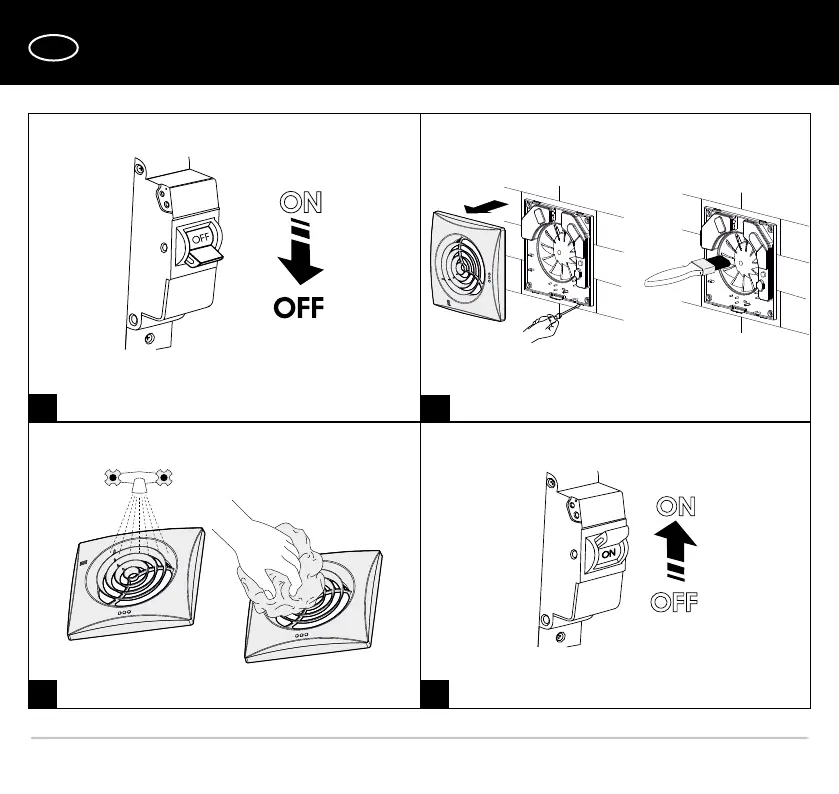 OFF

ON

OFF

ON

ON

OFF