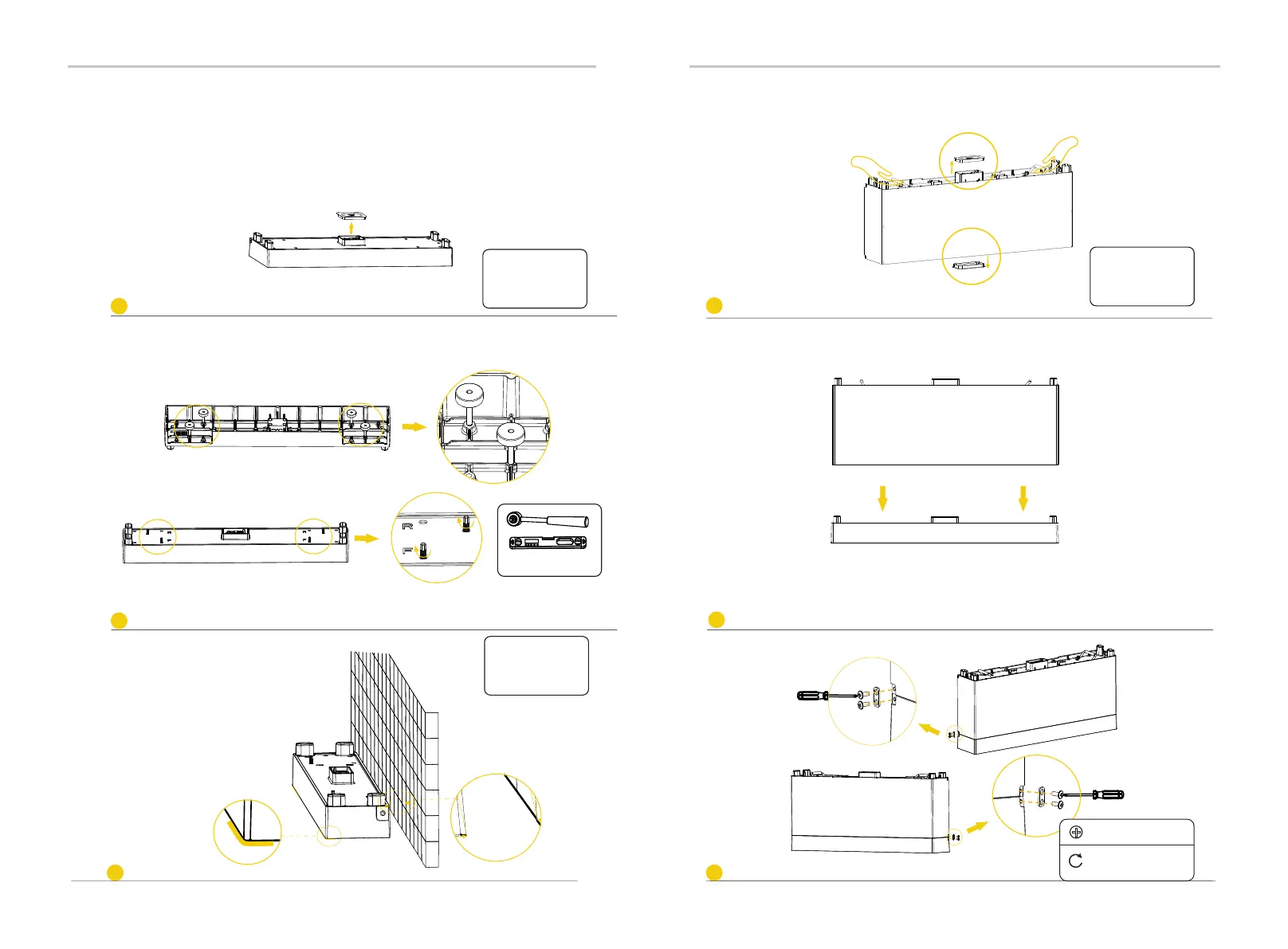 R

F