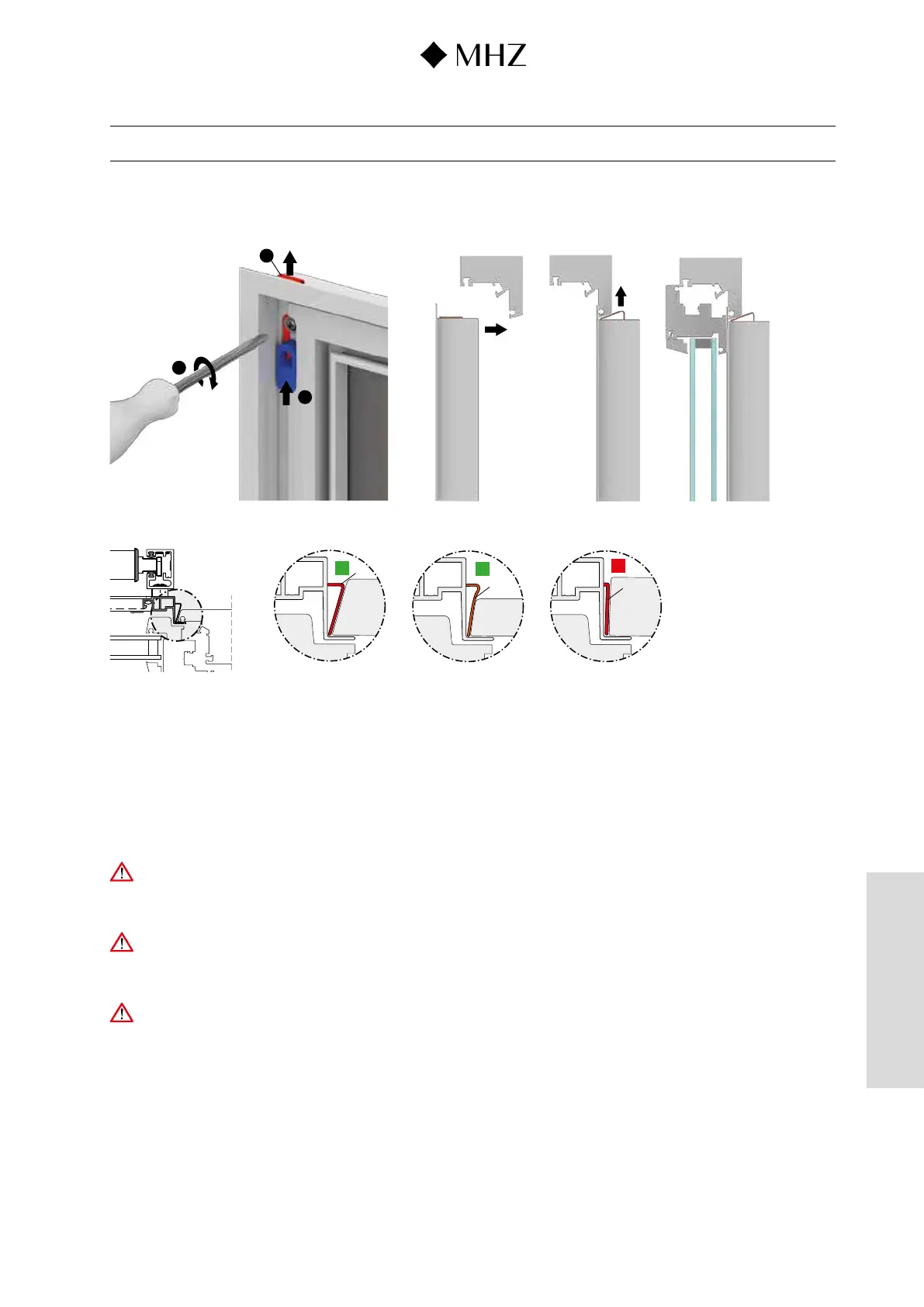 MHZ