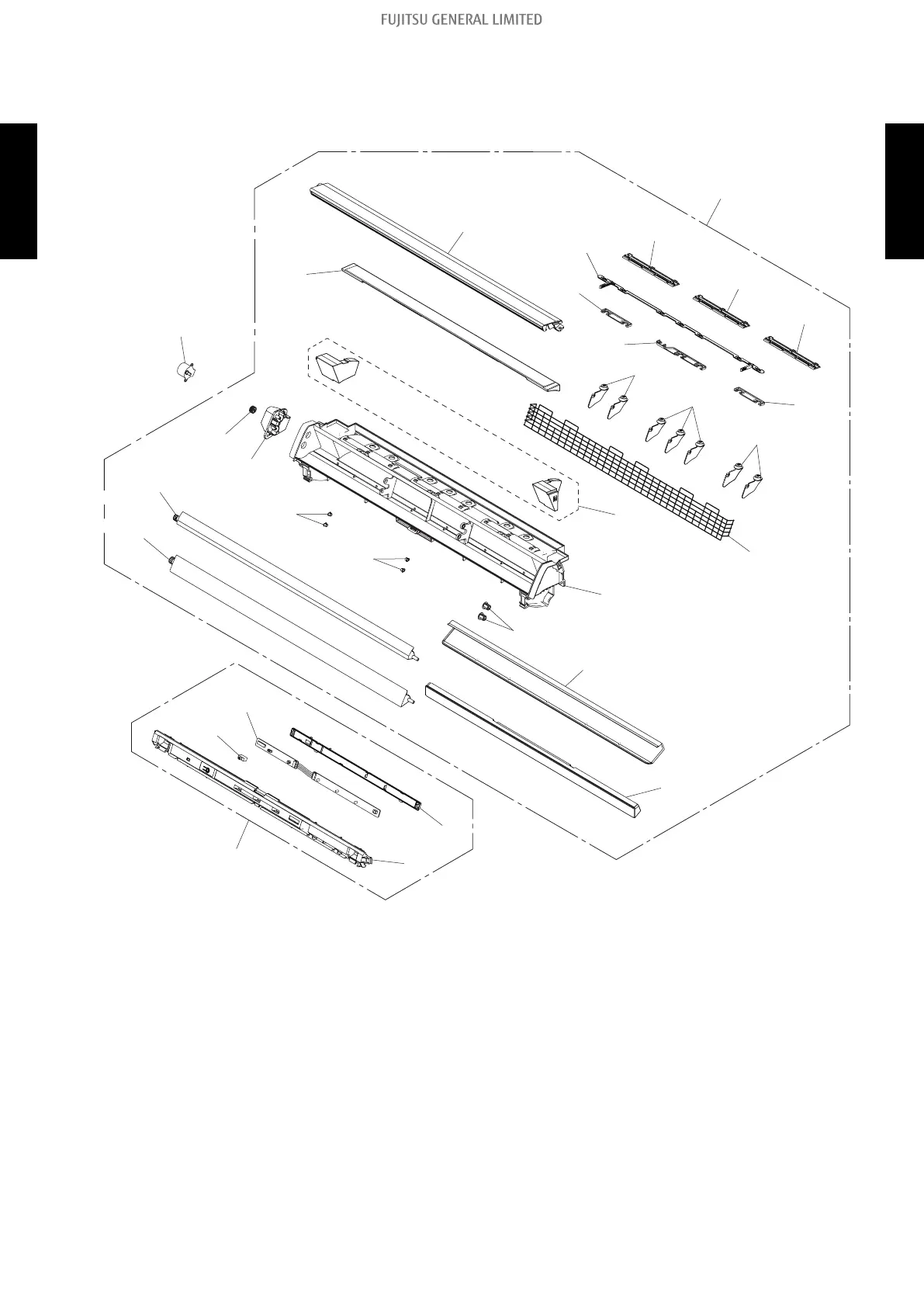 FUJITSU GENERAL LIMITED