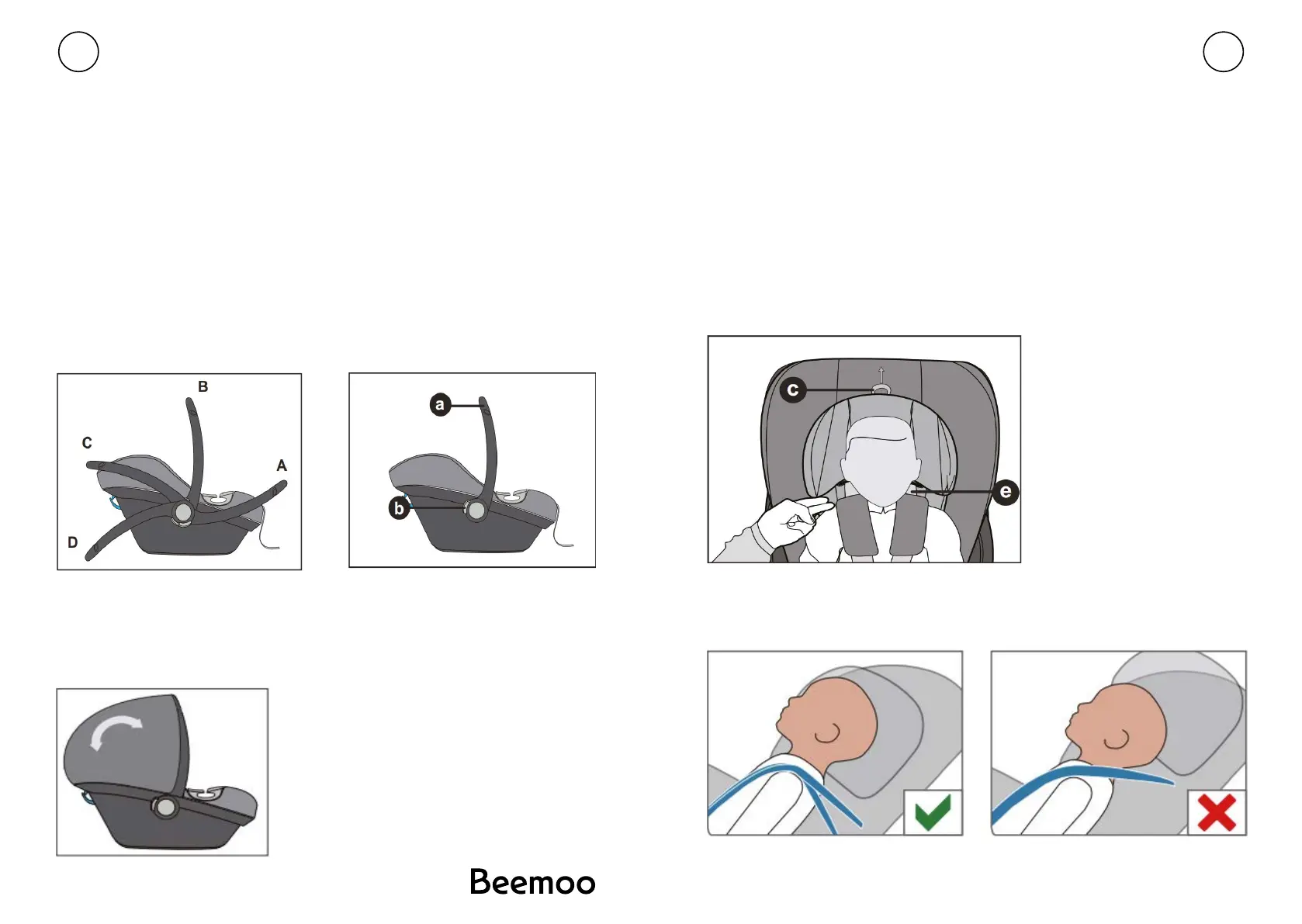 B
C
A
D

a
b

c
e

Beemoo