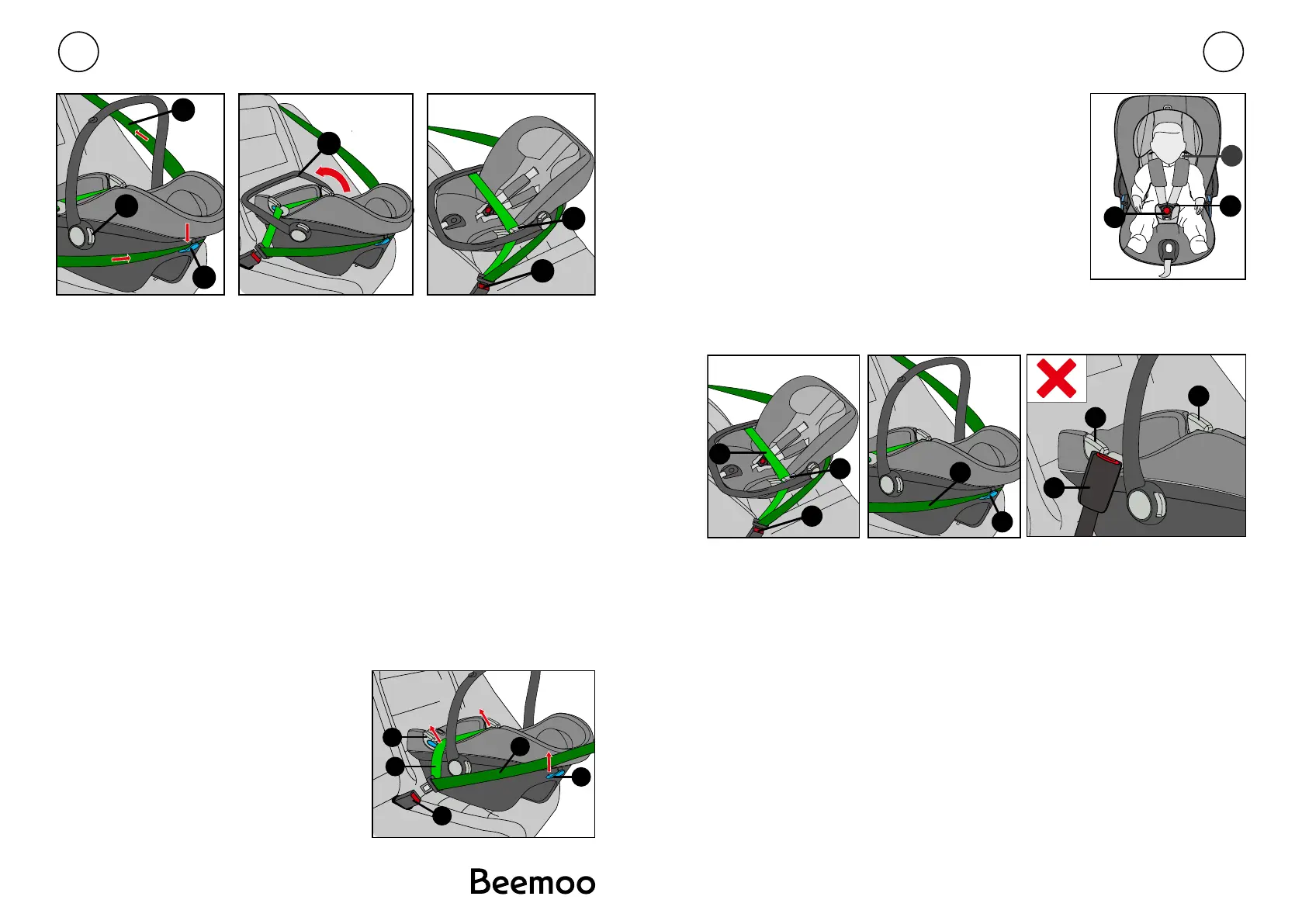 Beemoo