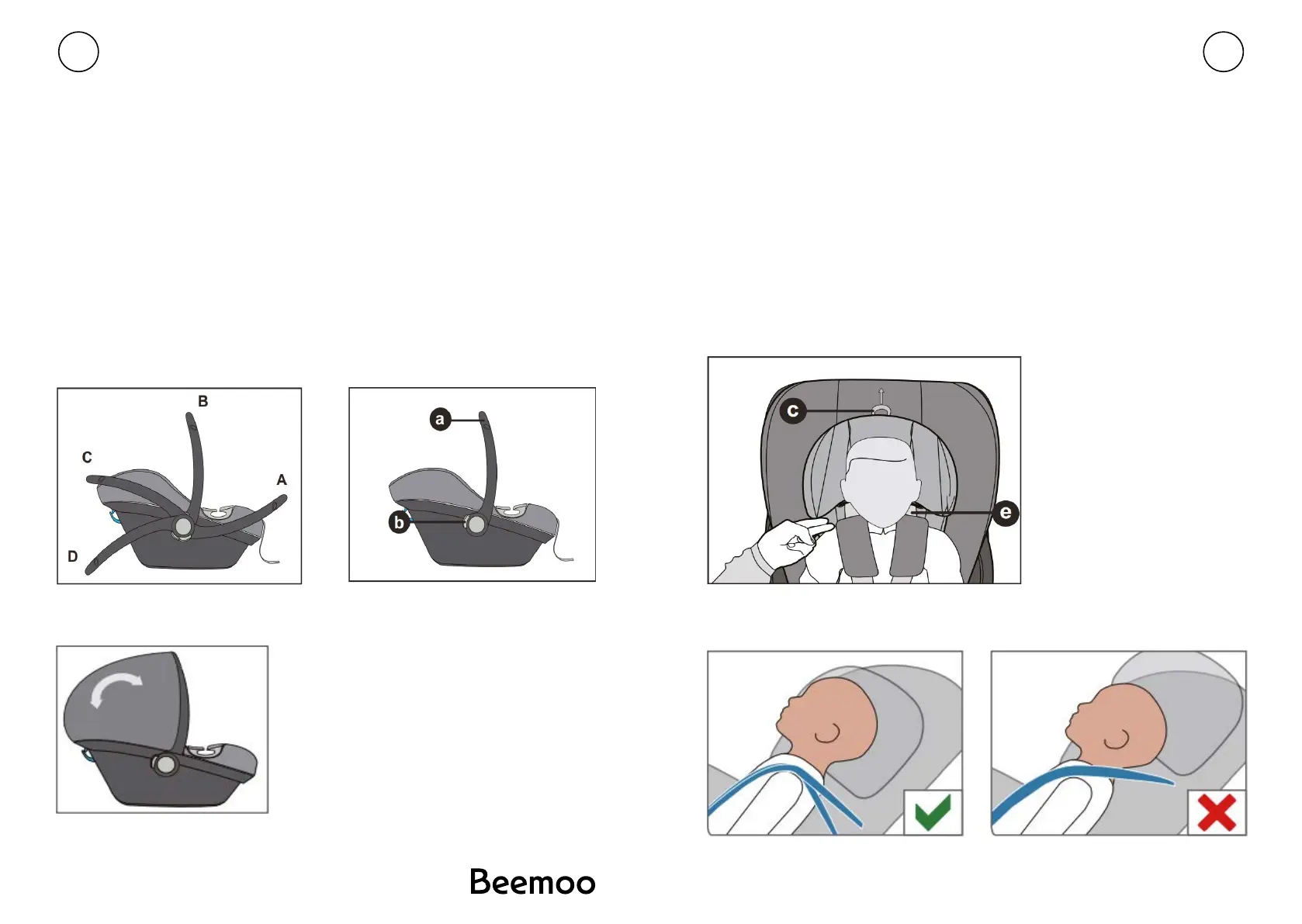 B

C

A

D

a

b

c

e

Beemoo