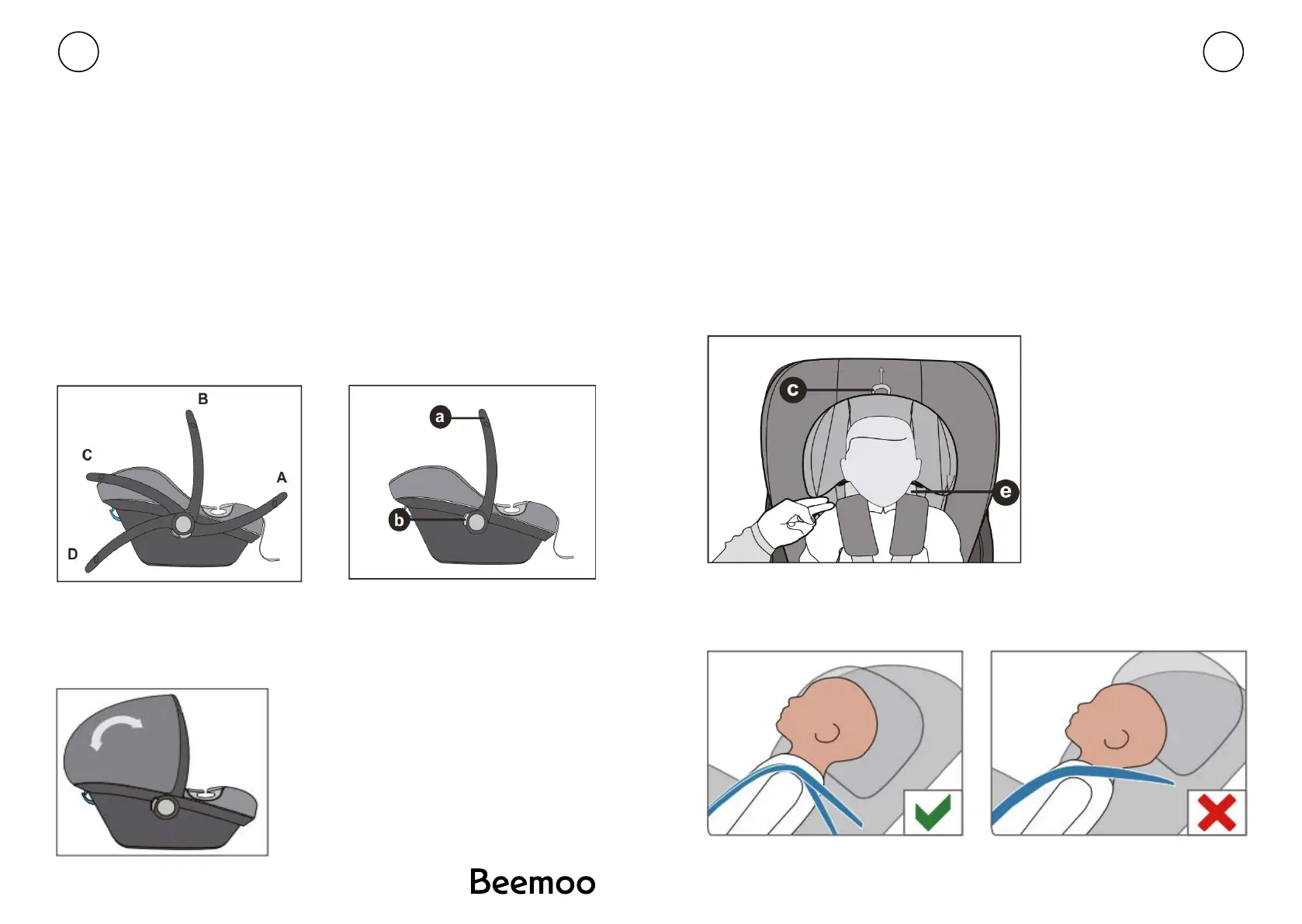 B
C
A
D

a
b

c
e

Beemoo