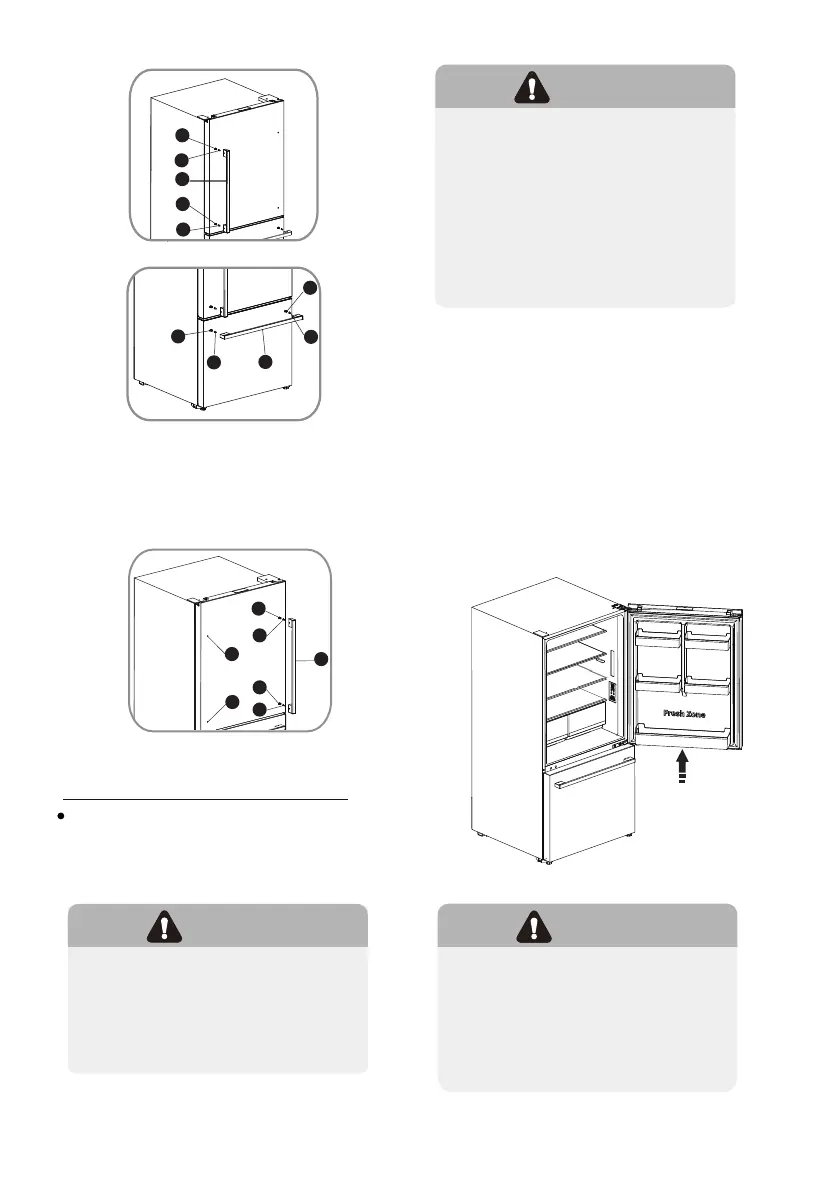 Fresh Zone