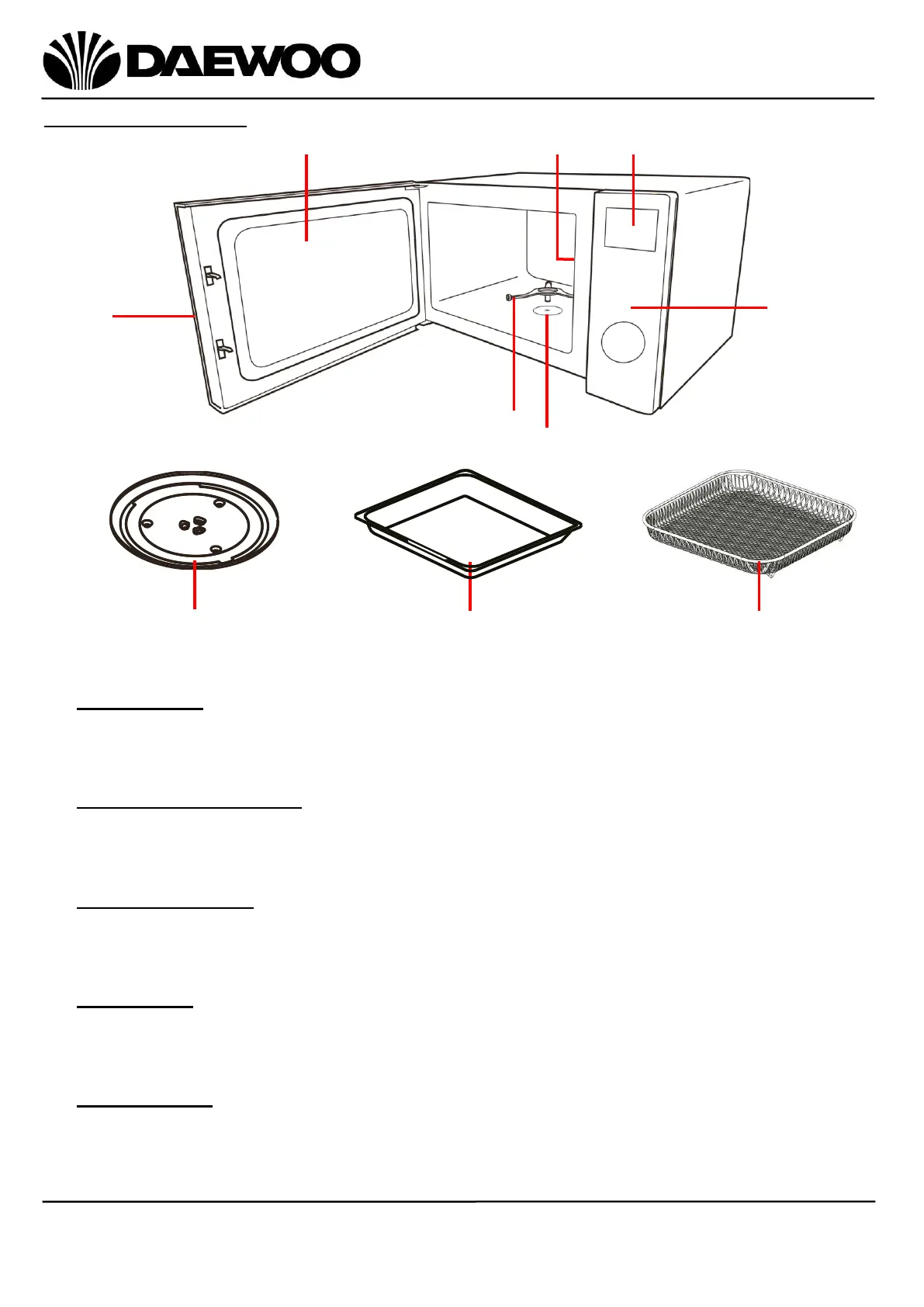 DAEWOO