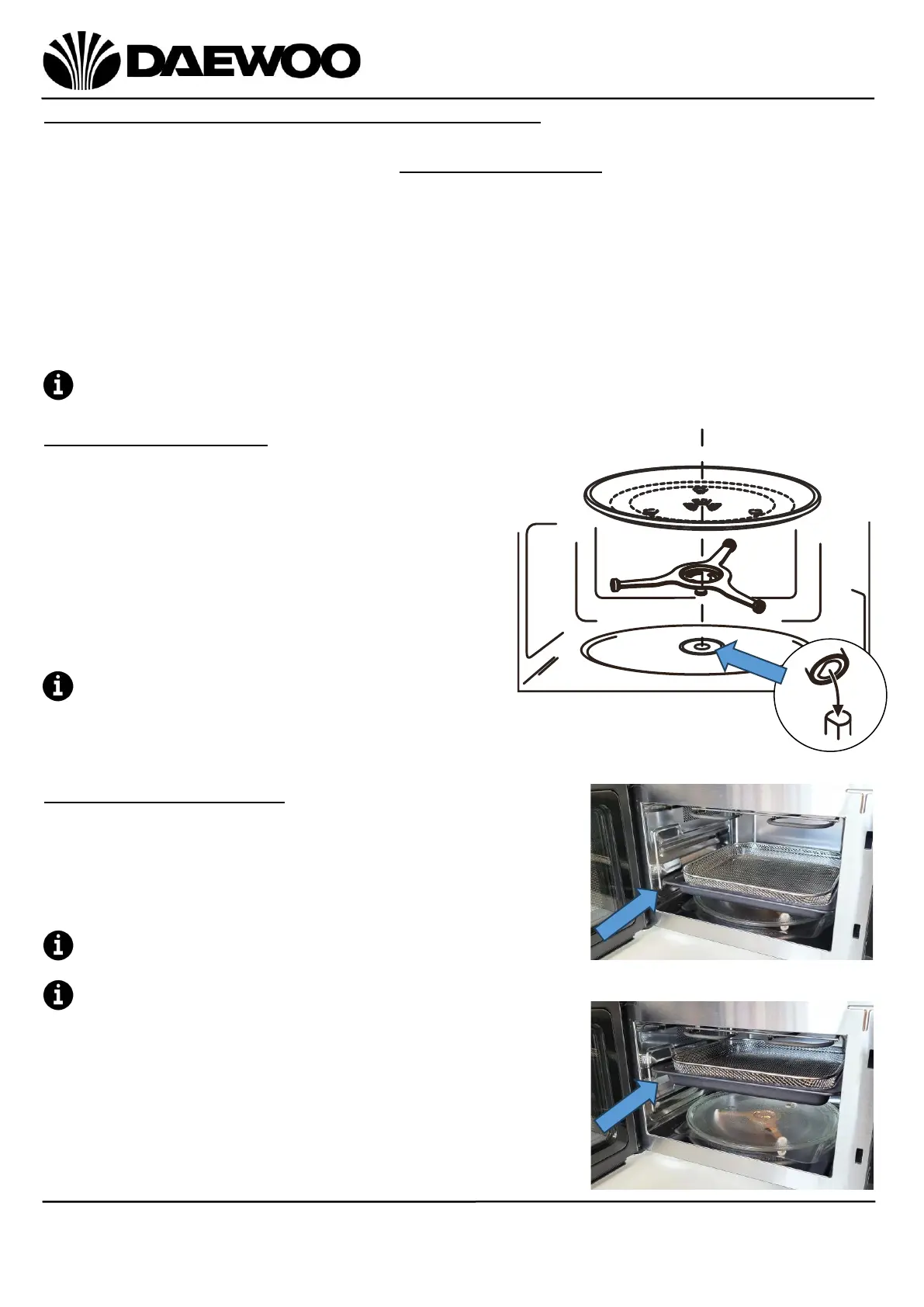 DAEWOO