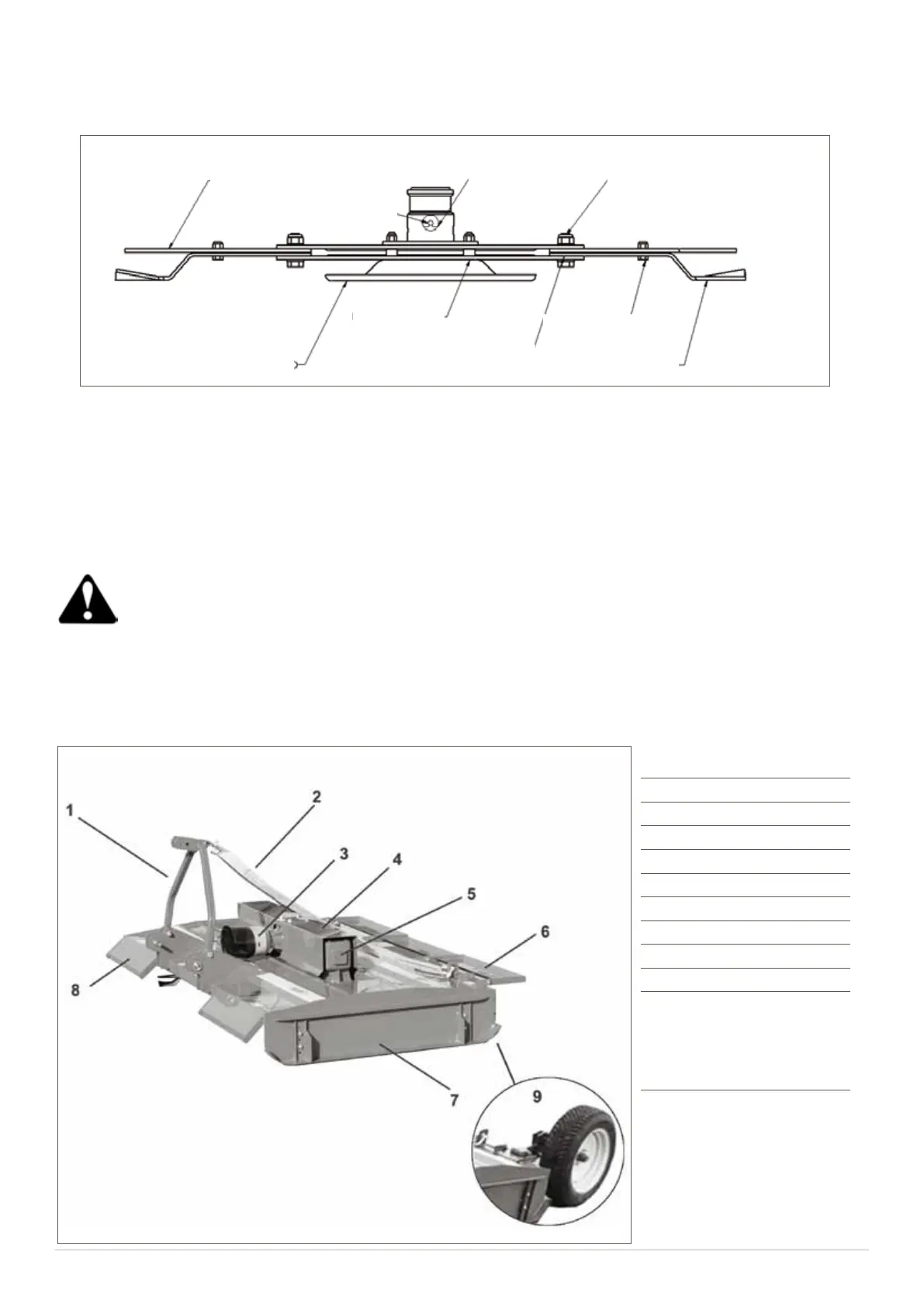 1

2

3

4

5

6

7

8

9