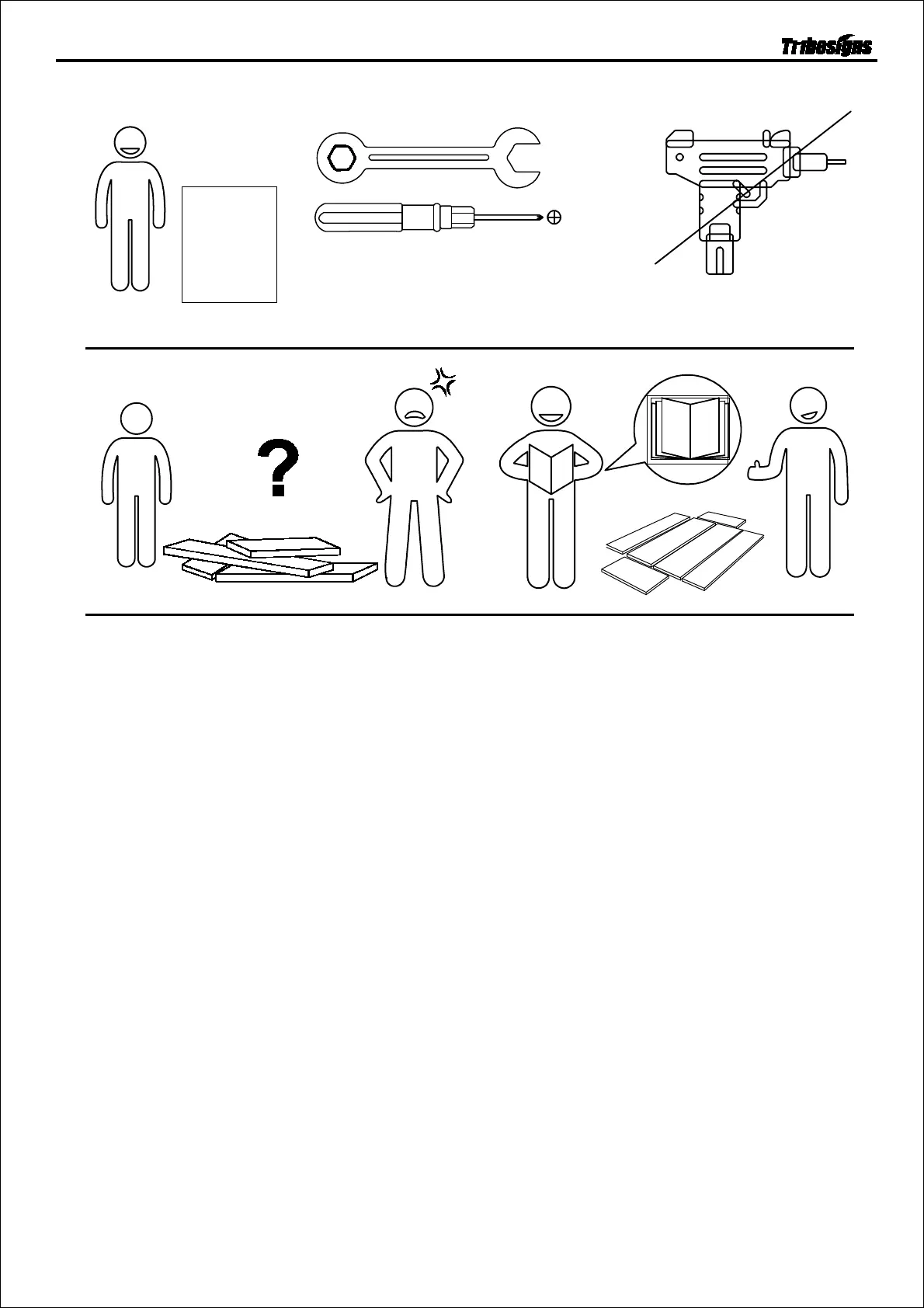 Tribesigns

?