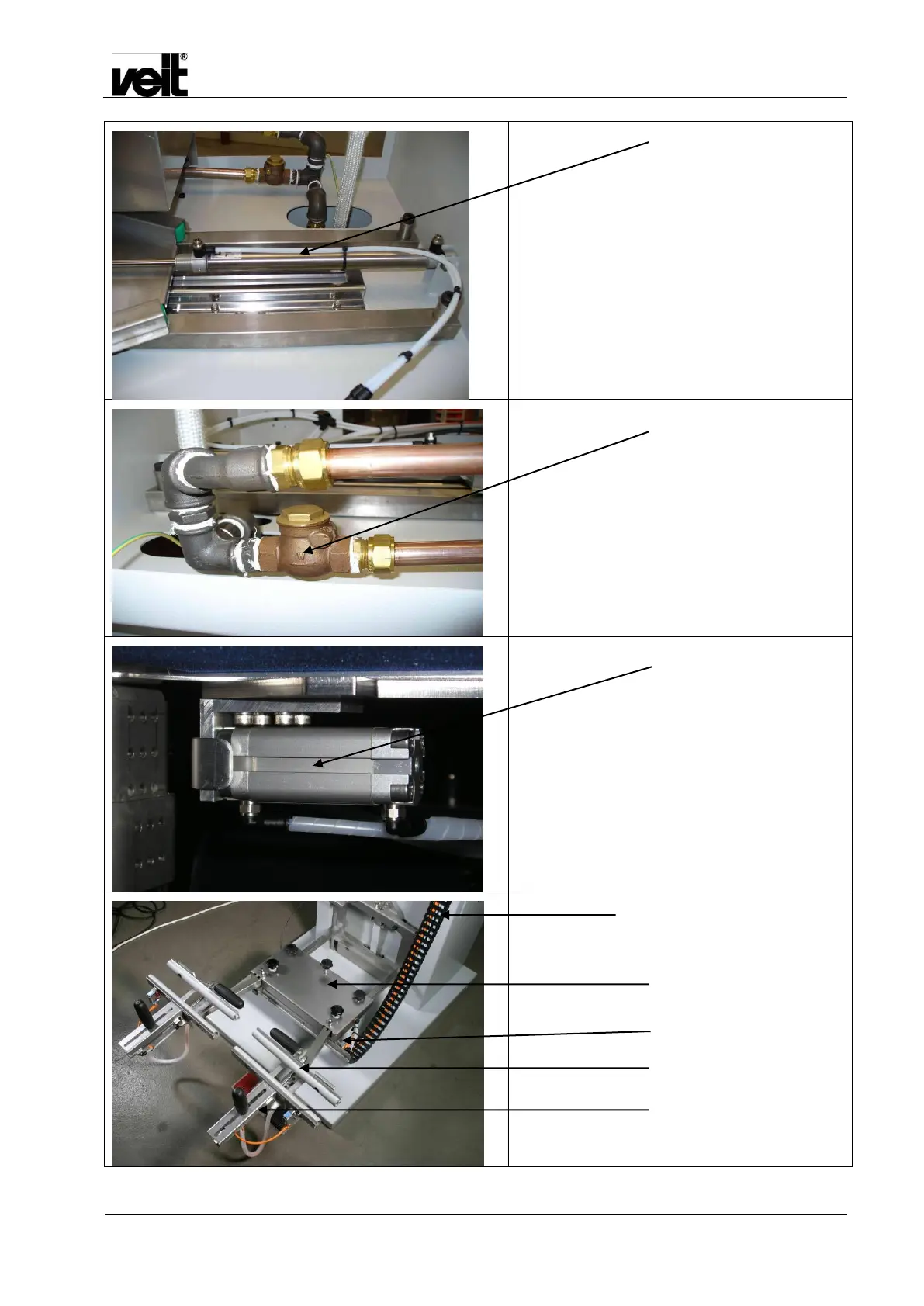 veit®