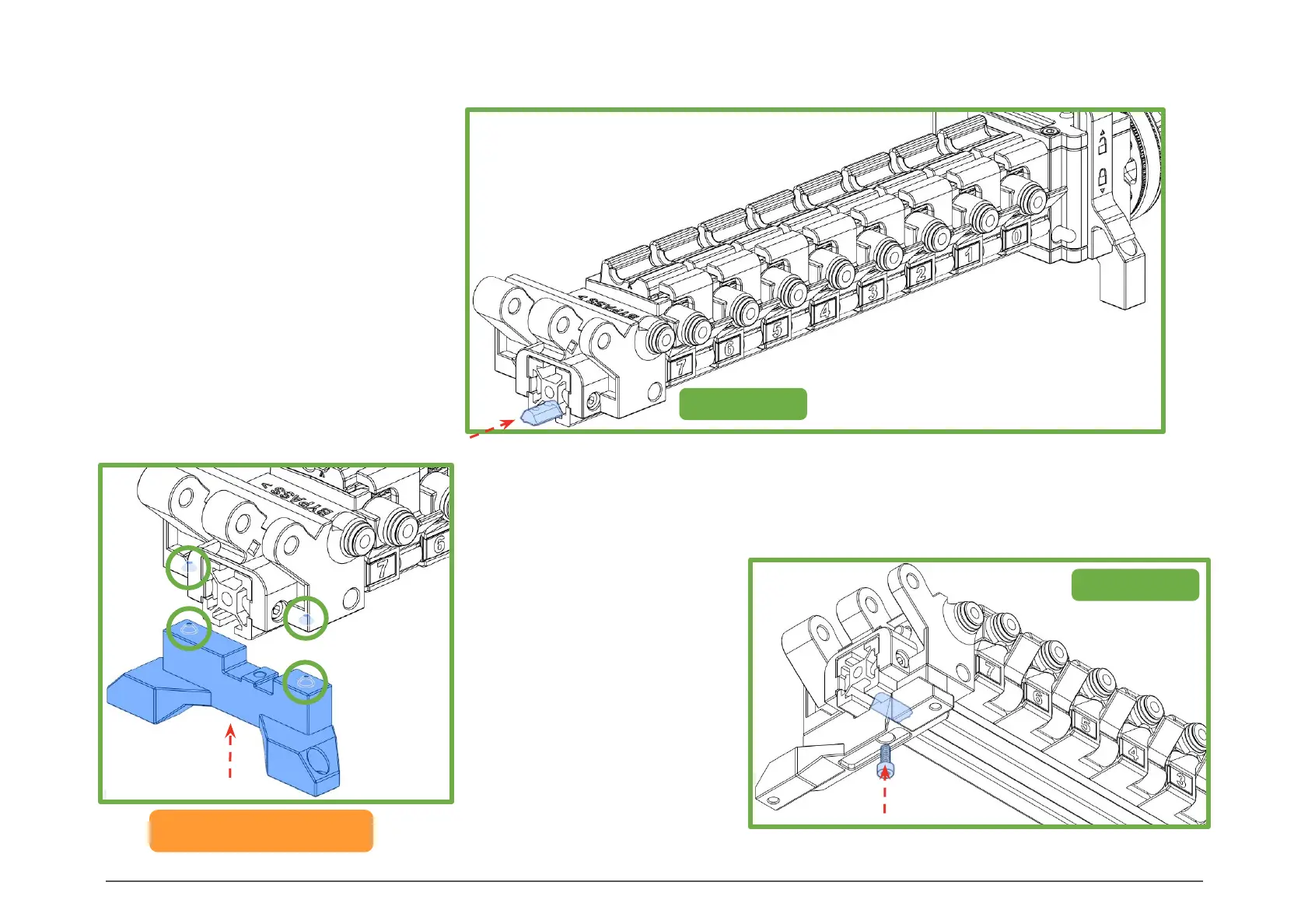 BYPASS >
7 6 5 4 3 2 1 0

BYPASS >
7 6

7 6 5 4 3