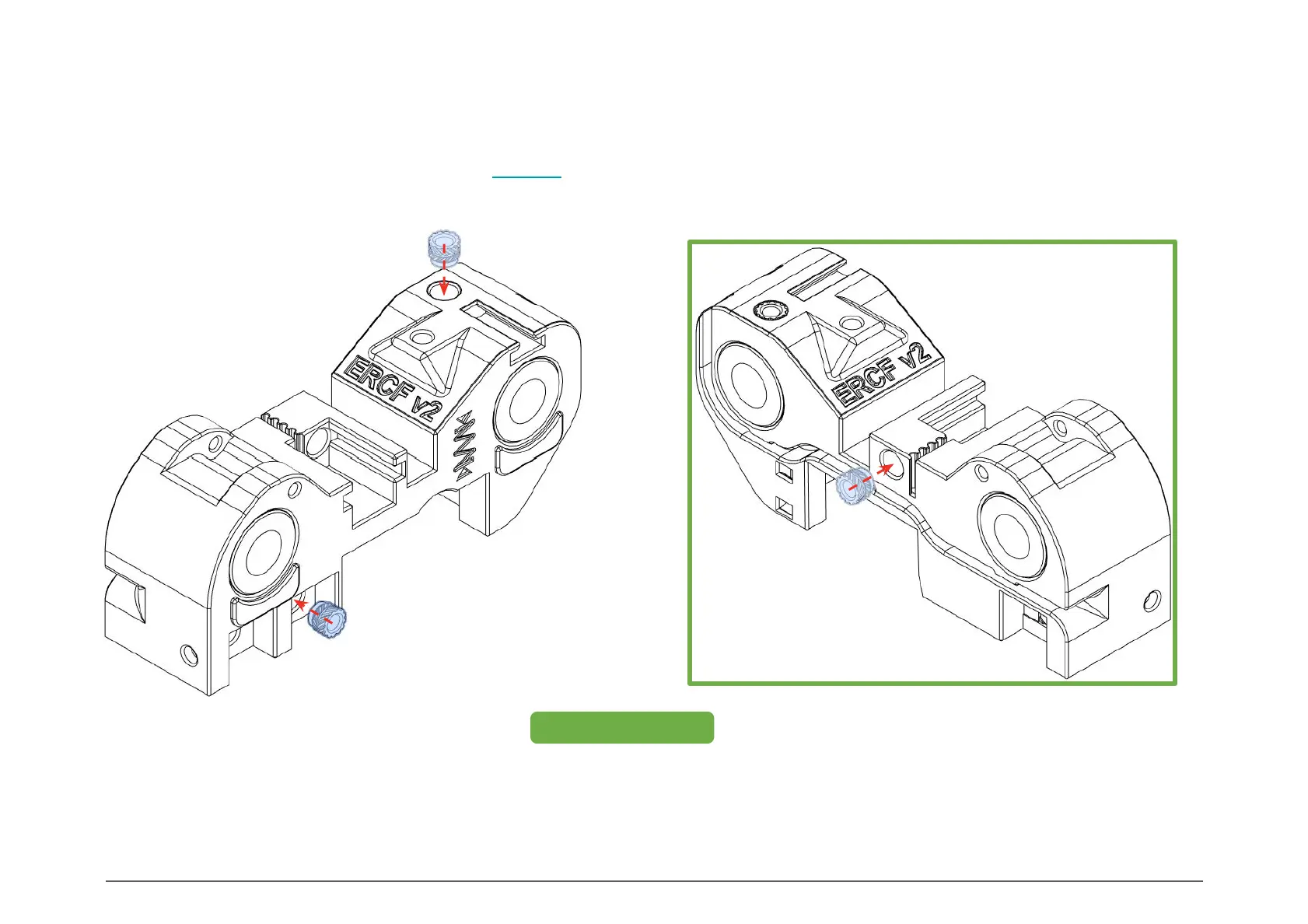 ERCF v2

ERCF v2