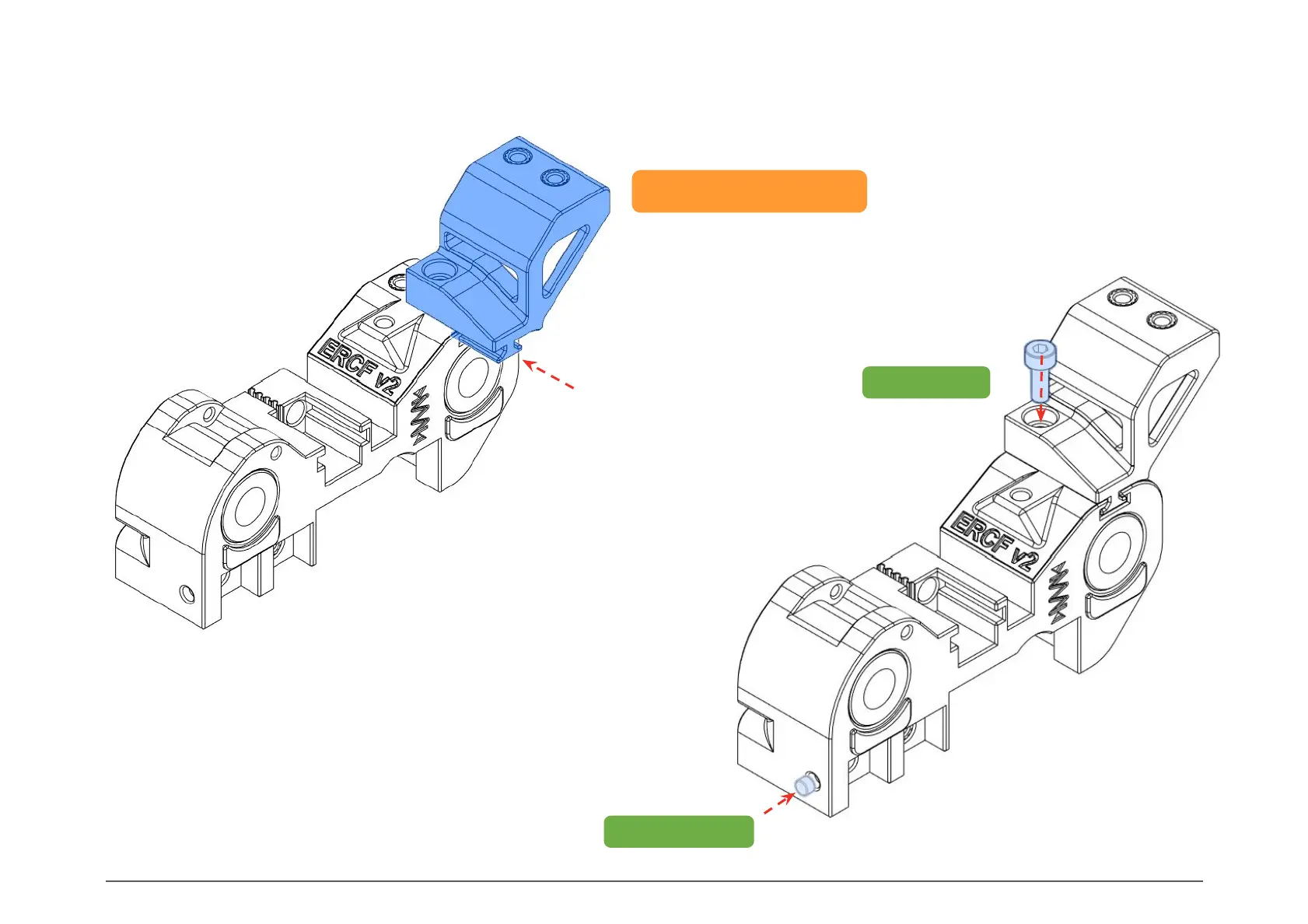 ERCF v2

ERCF v2