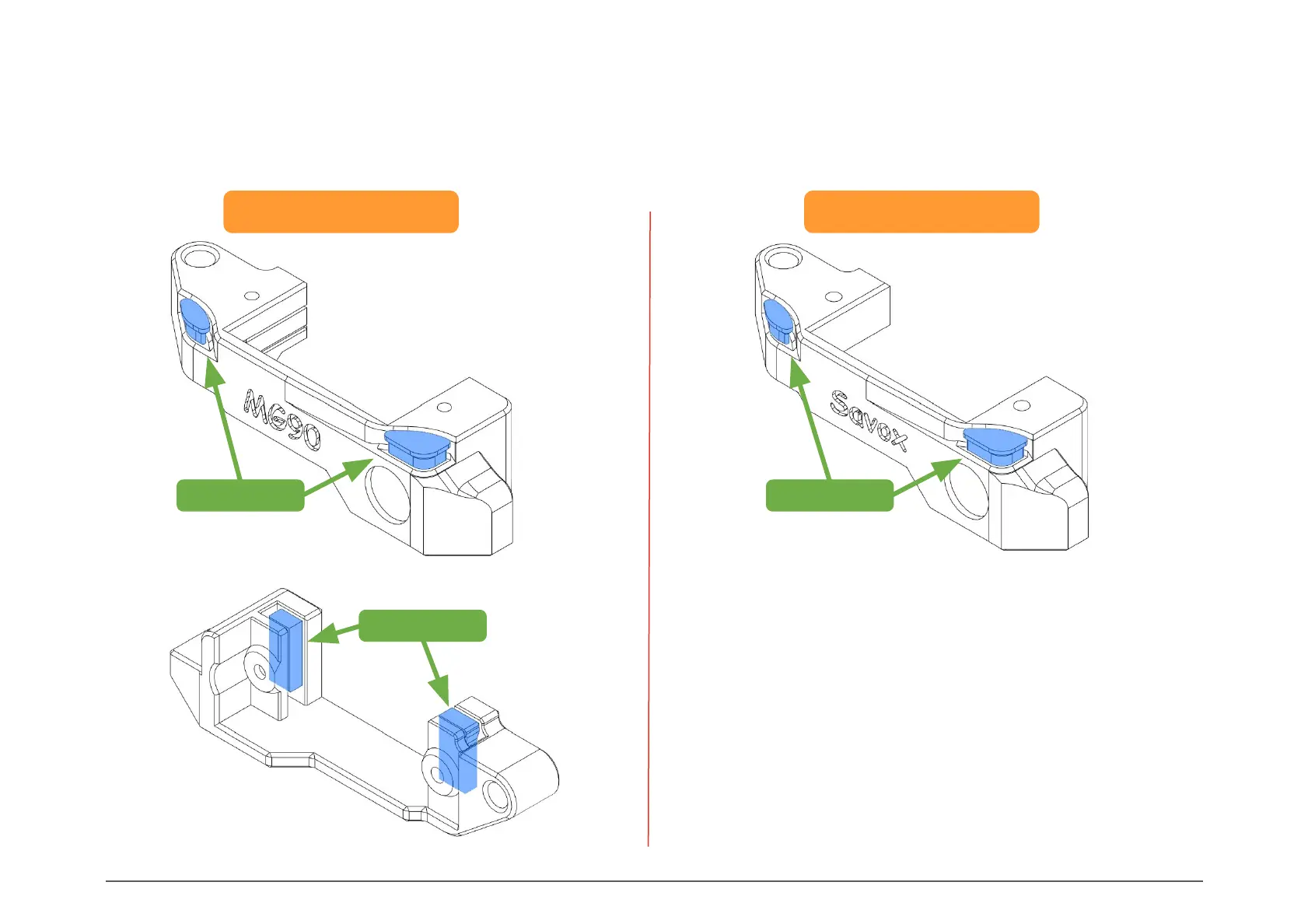 MG90

Savox