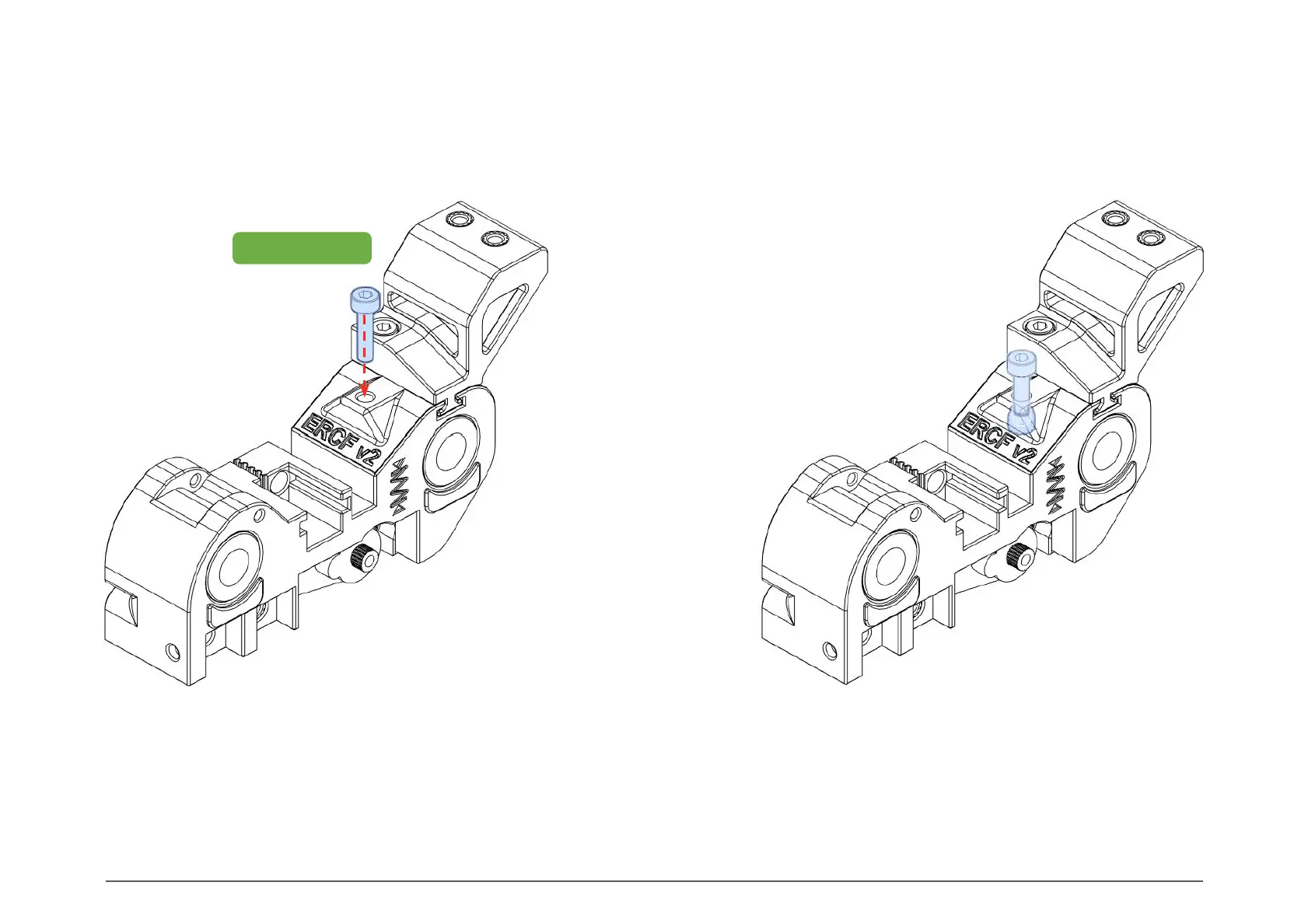 ERCF v2

ERCF v2