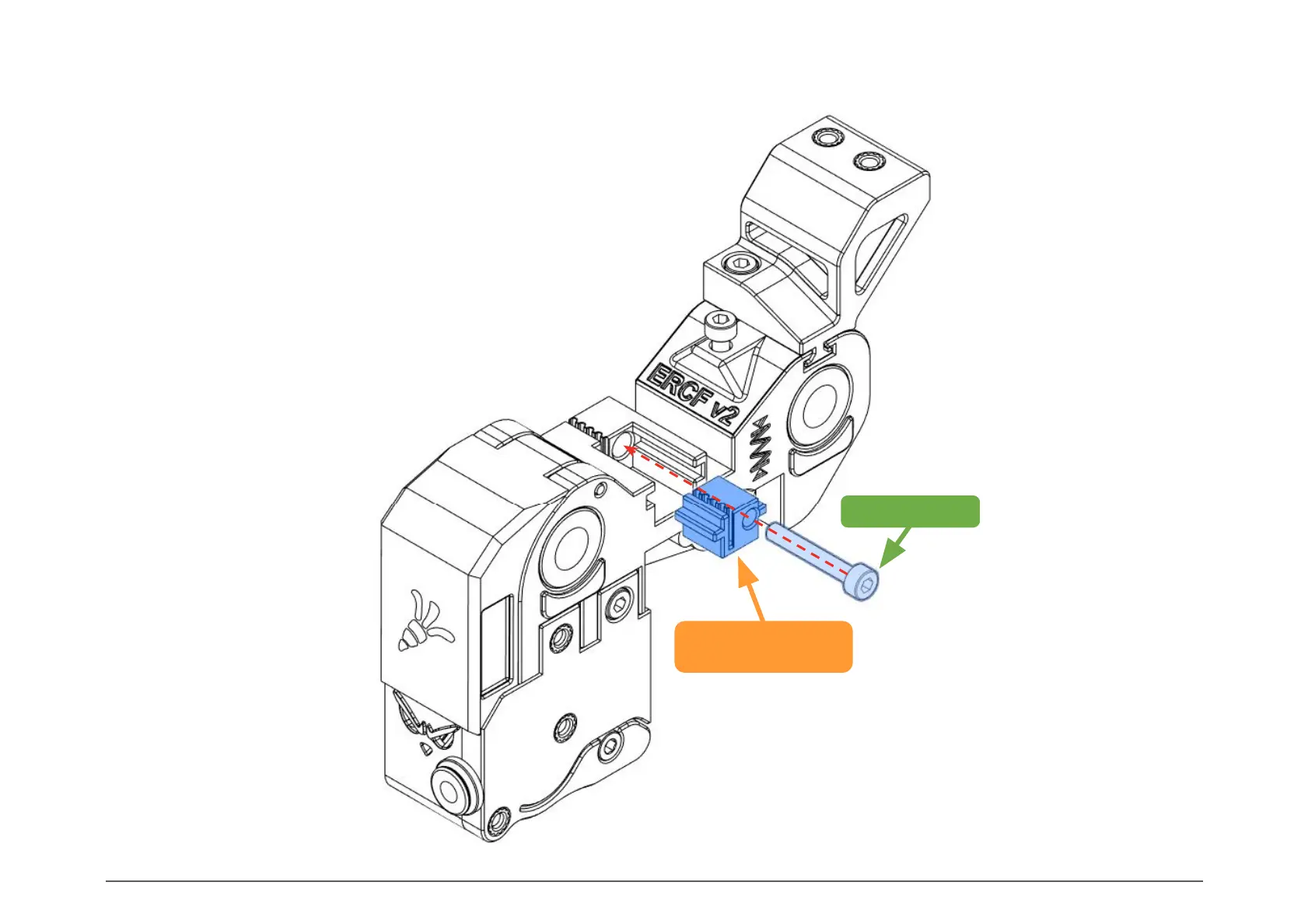 ERCF v2