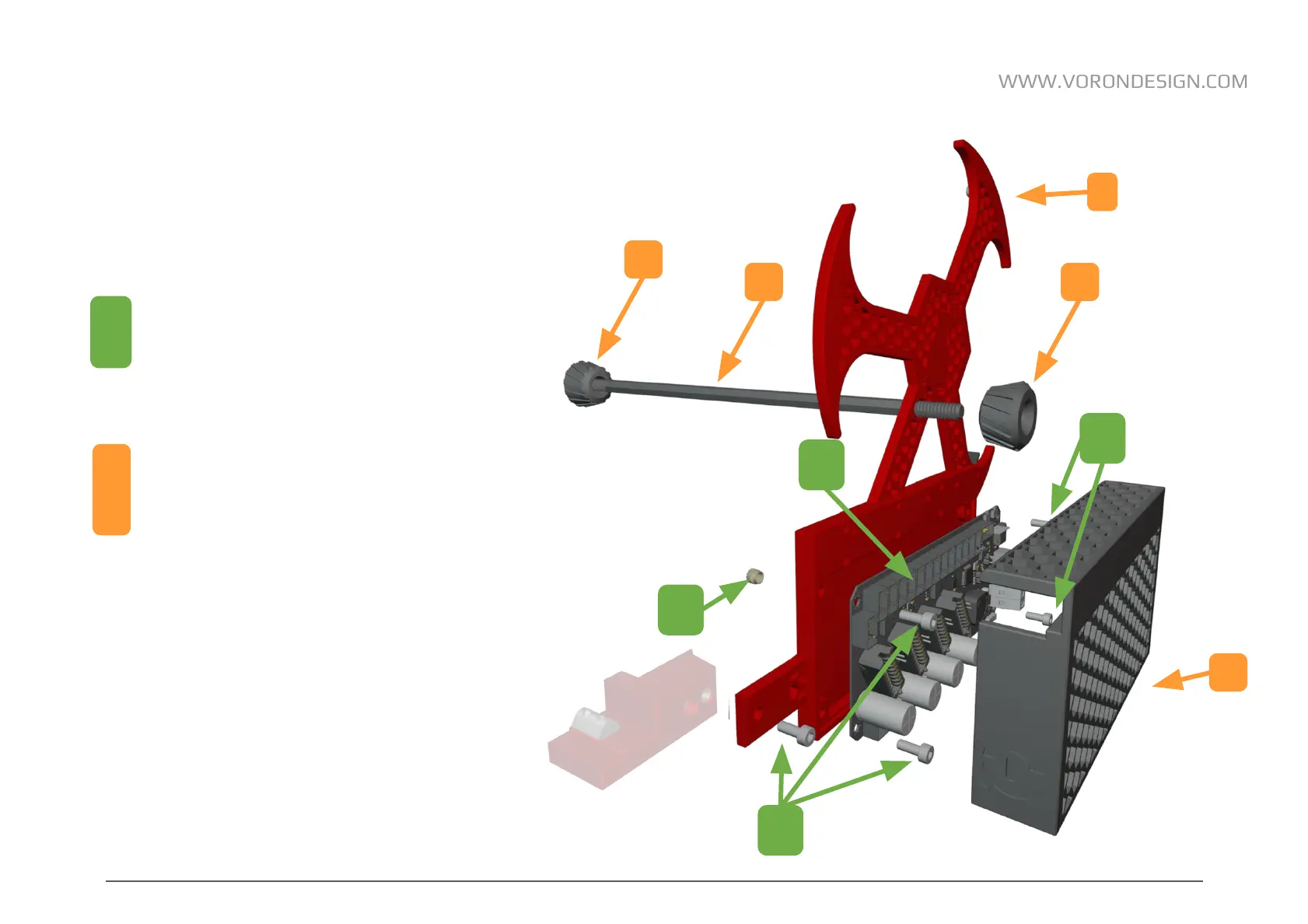 WWW.VORONDESIGN.COM