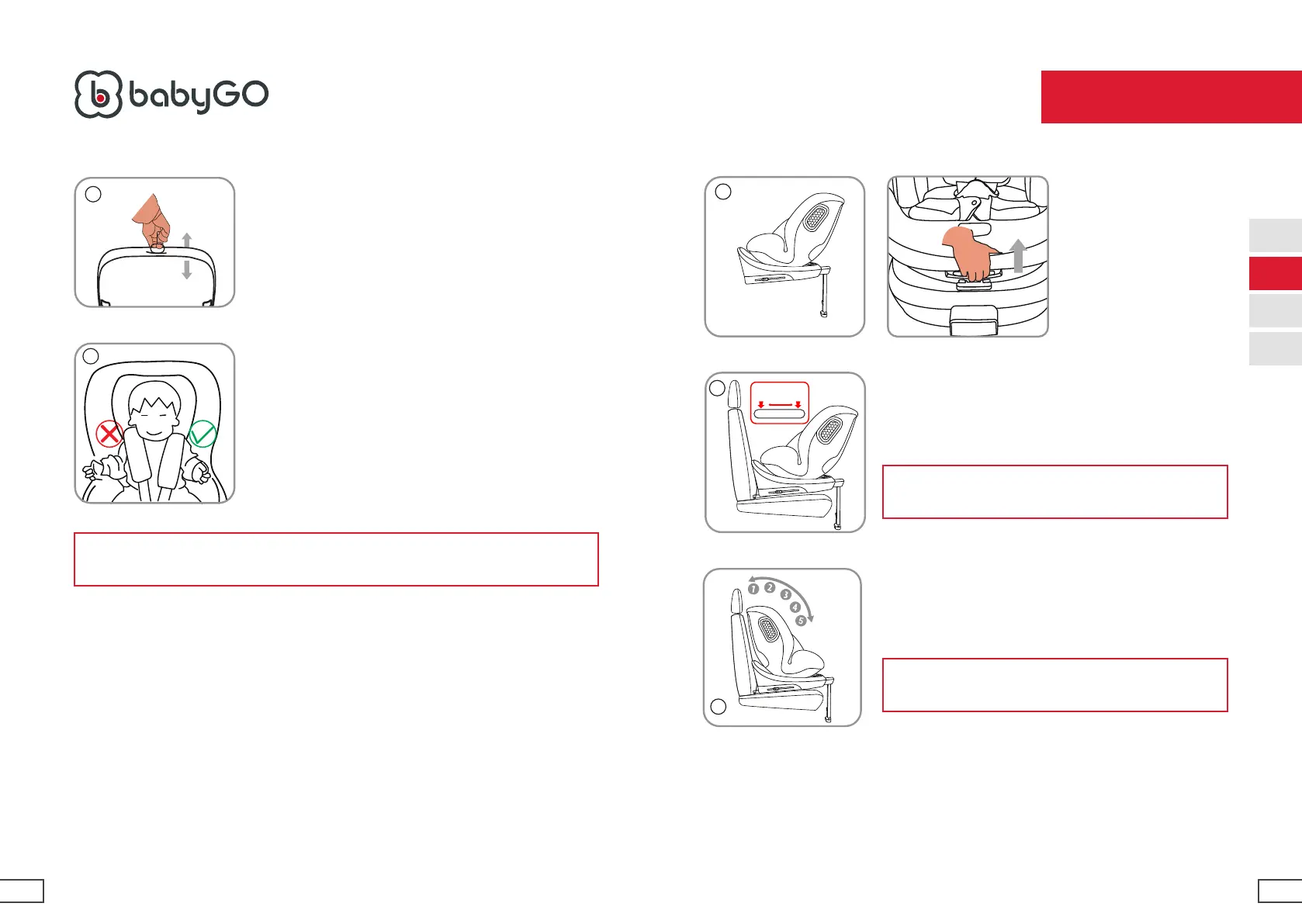 babyGO

1 2 3 4 5