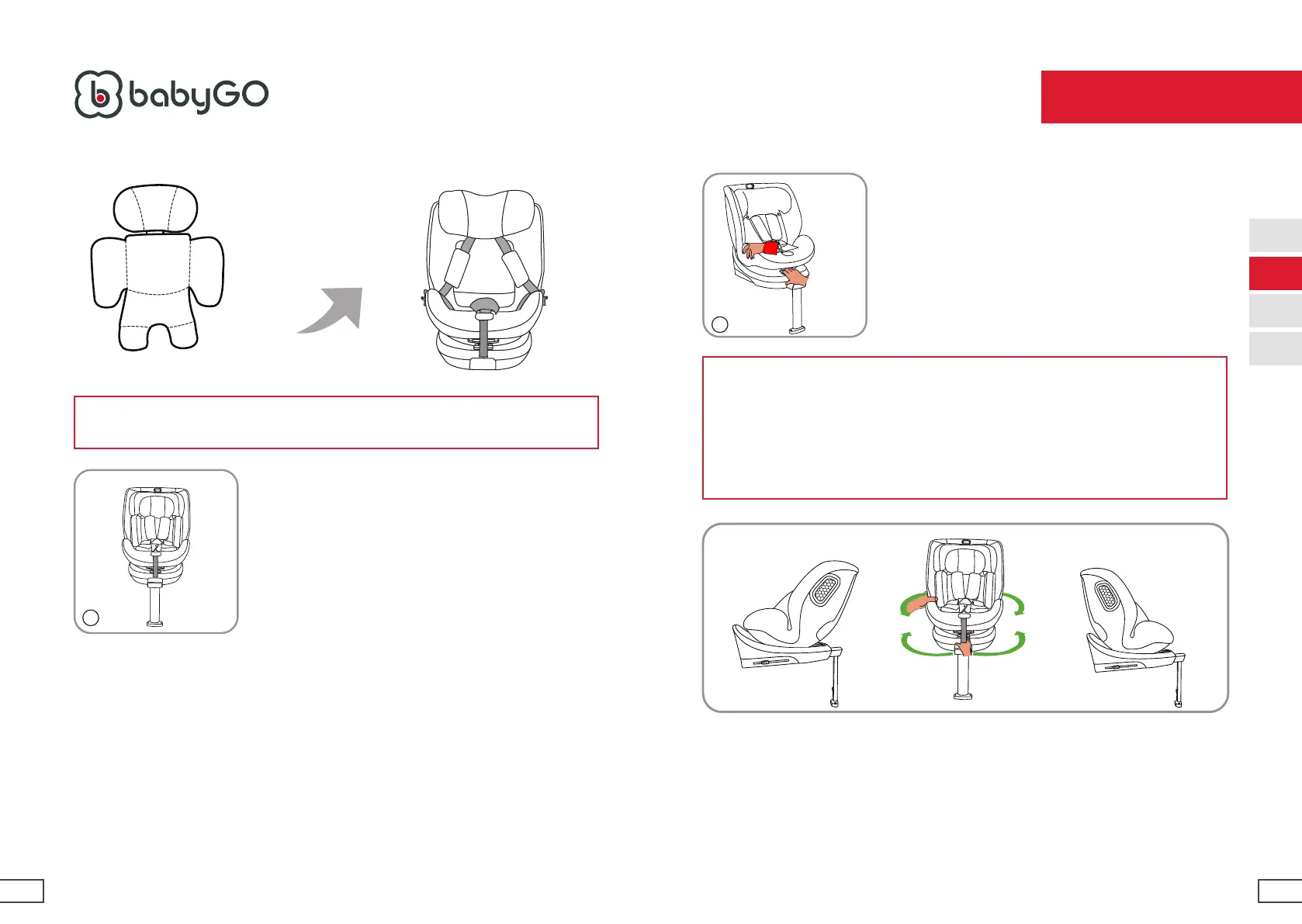 babyGO