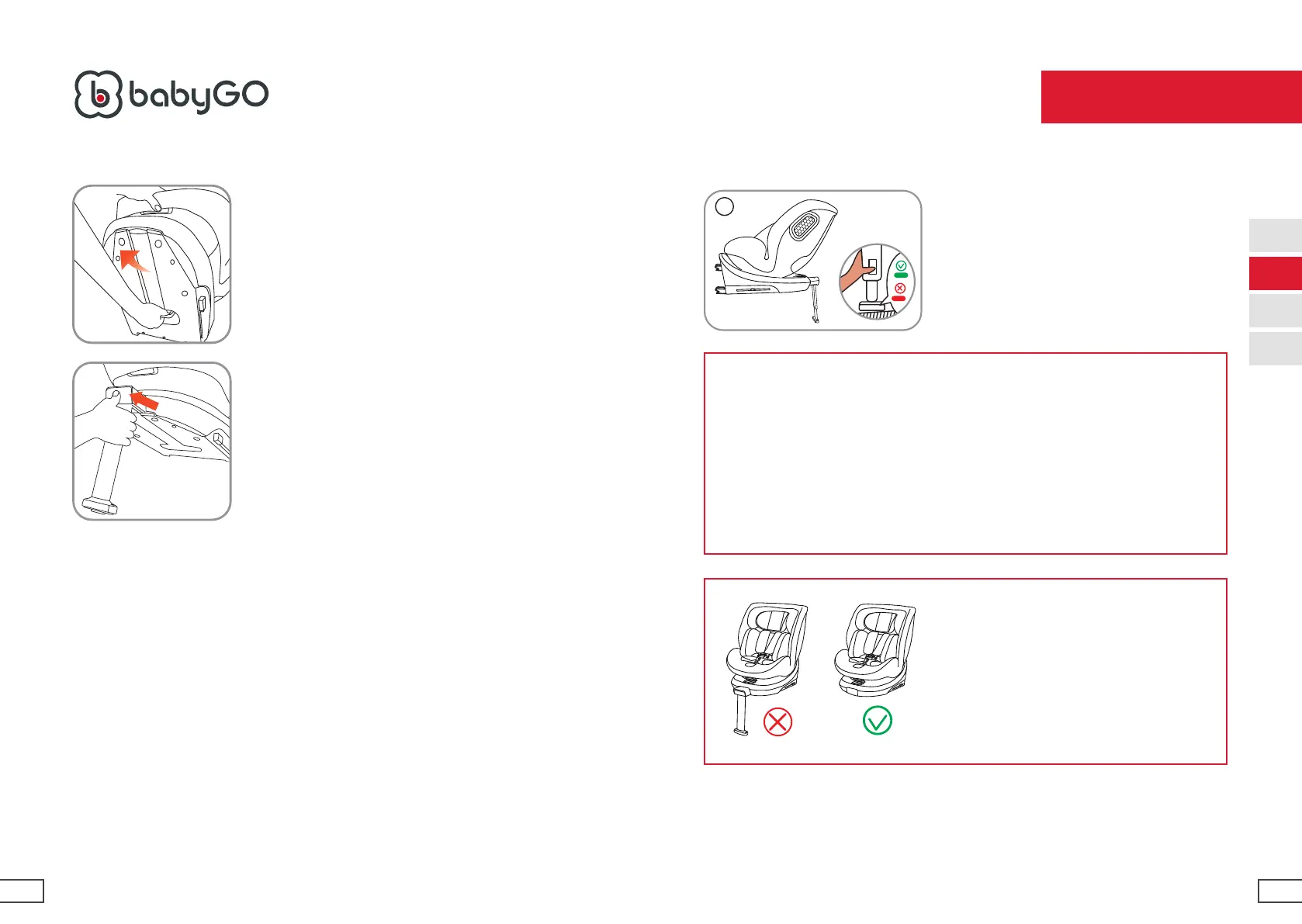 babyGO