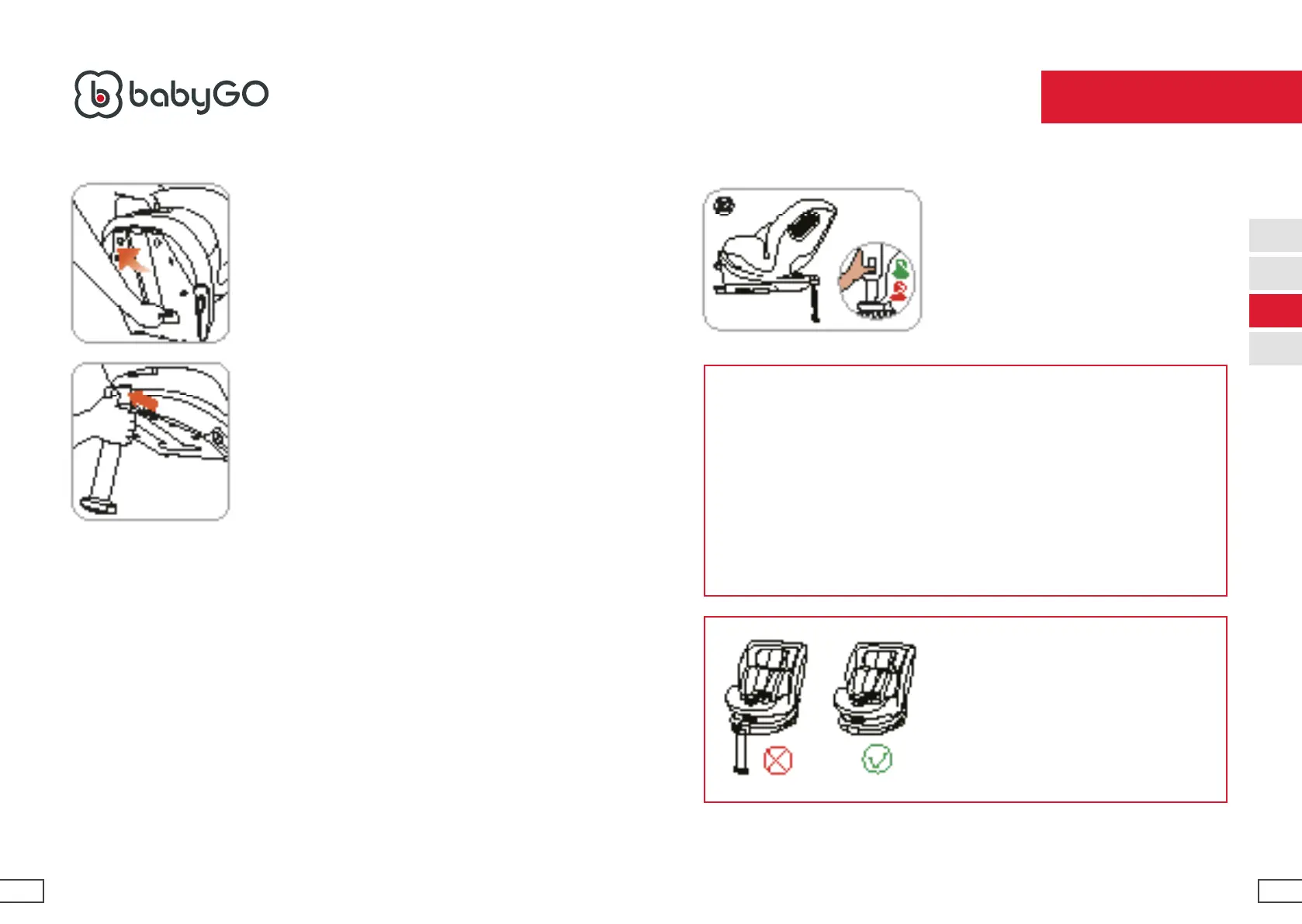 babyGO