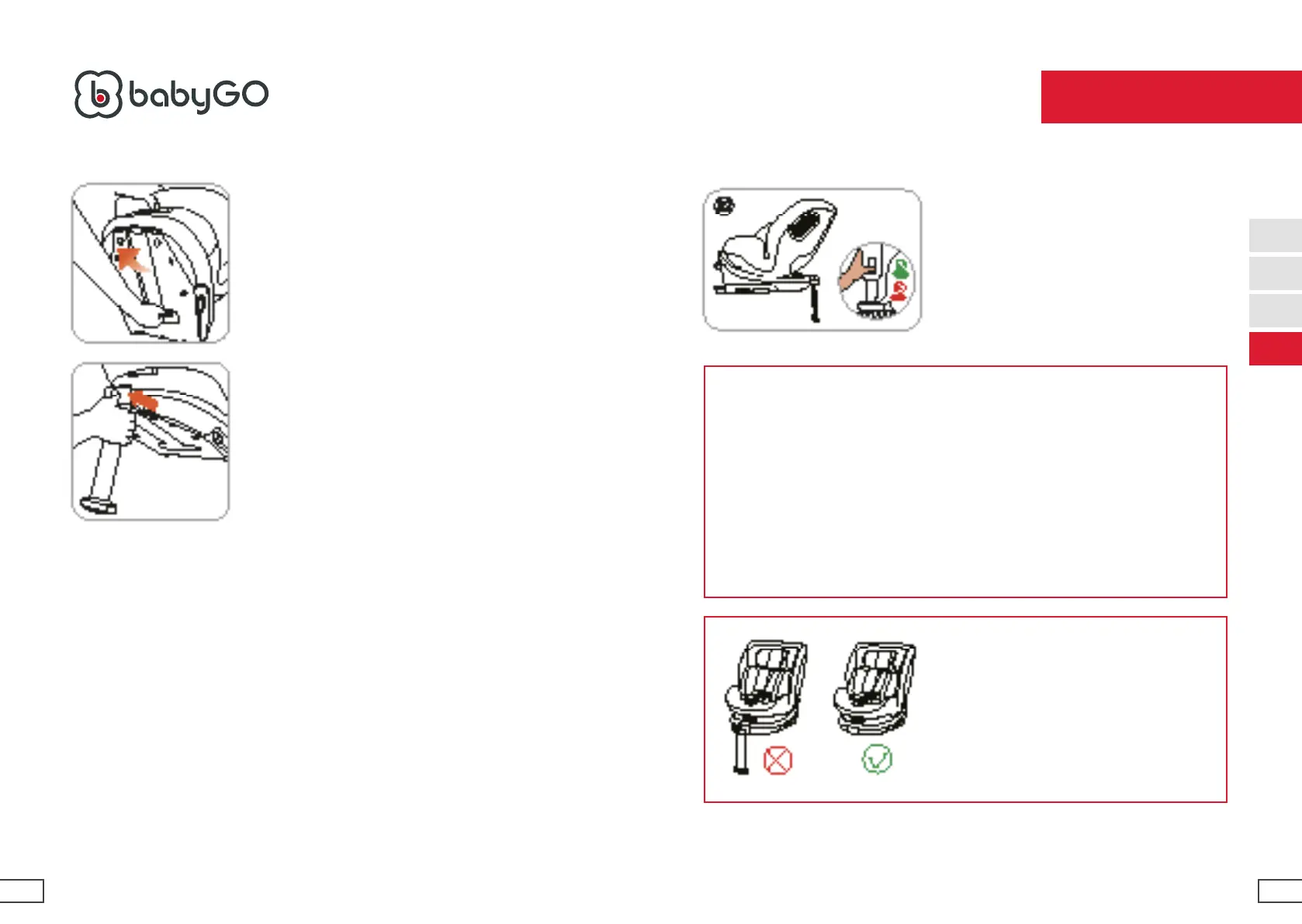 babyGO