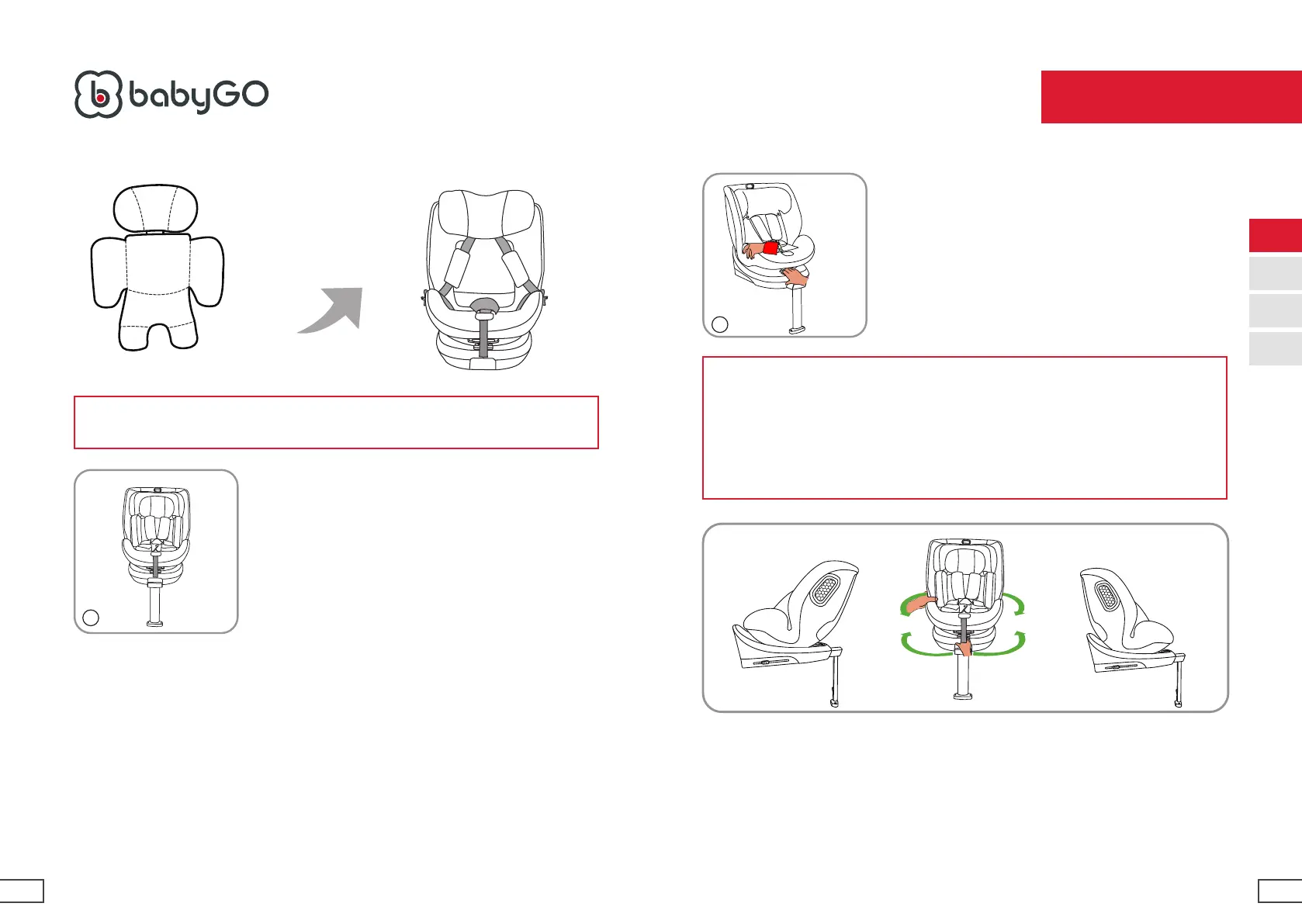 babyGO