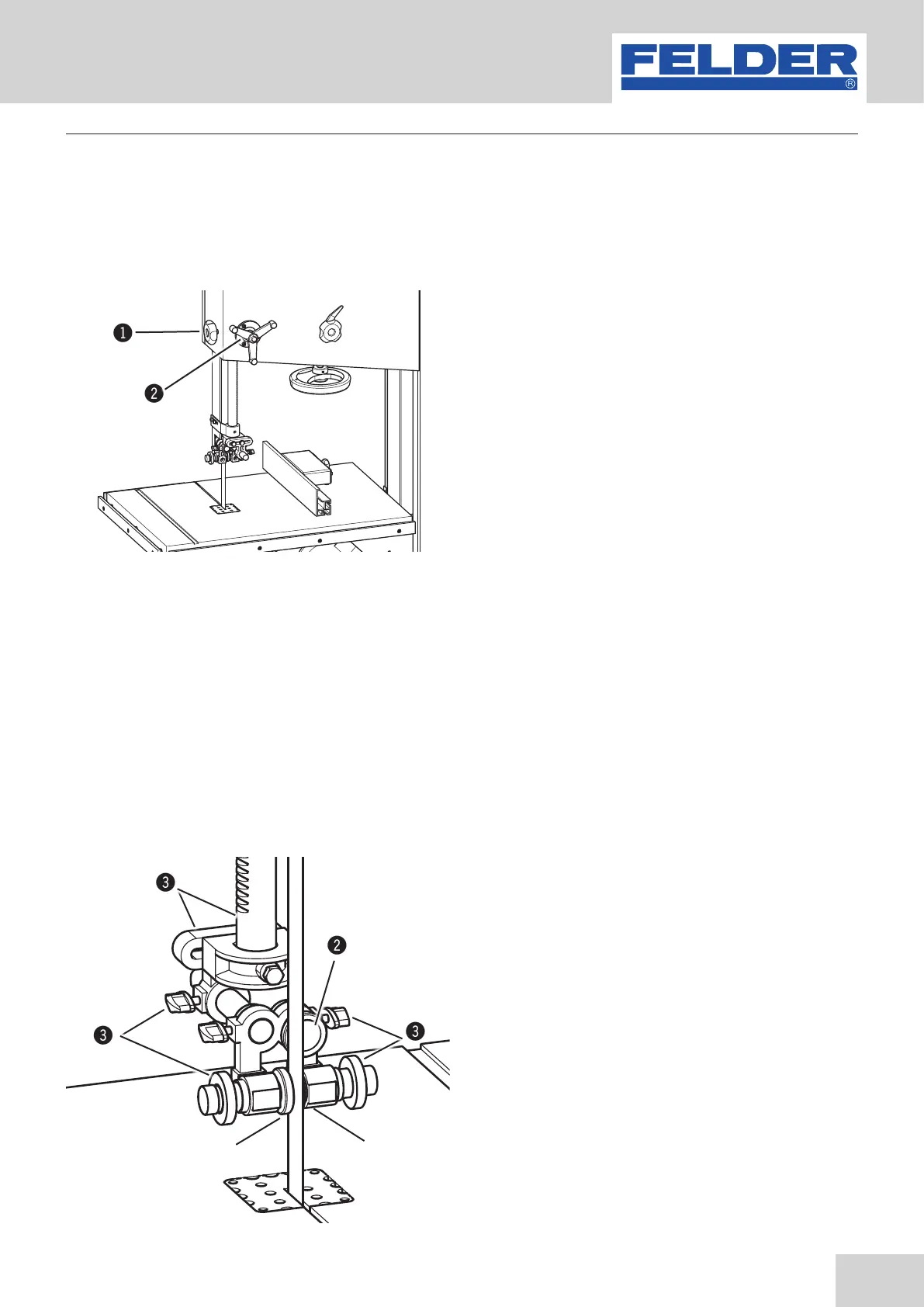 FELDER
®

1
2

3
2
3
3