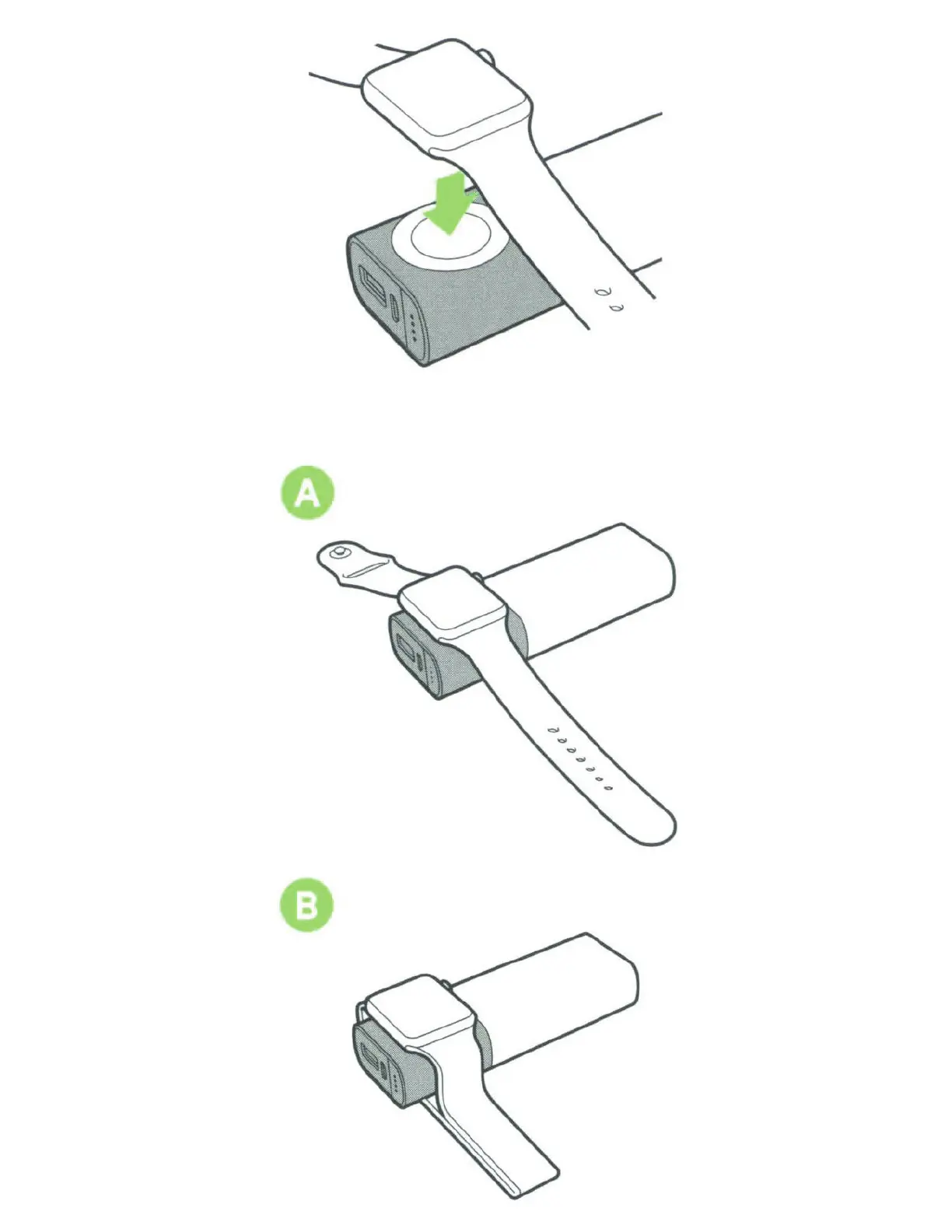 A

B