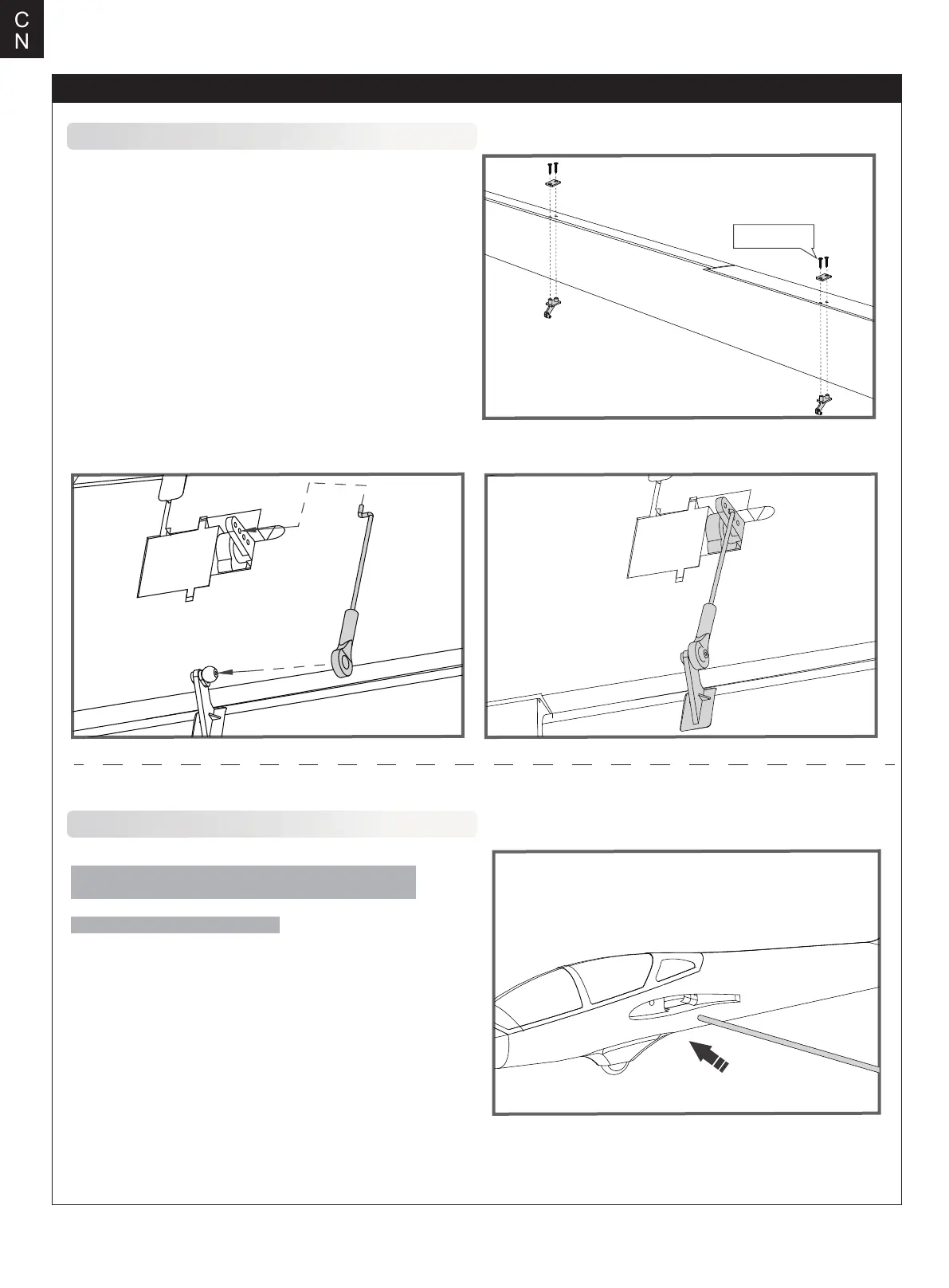 C
N