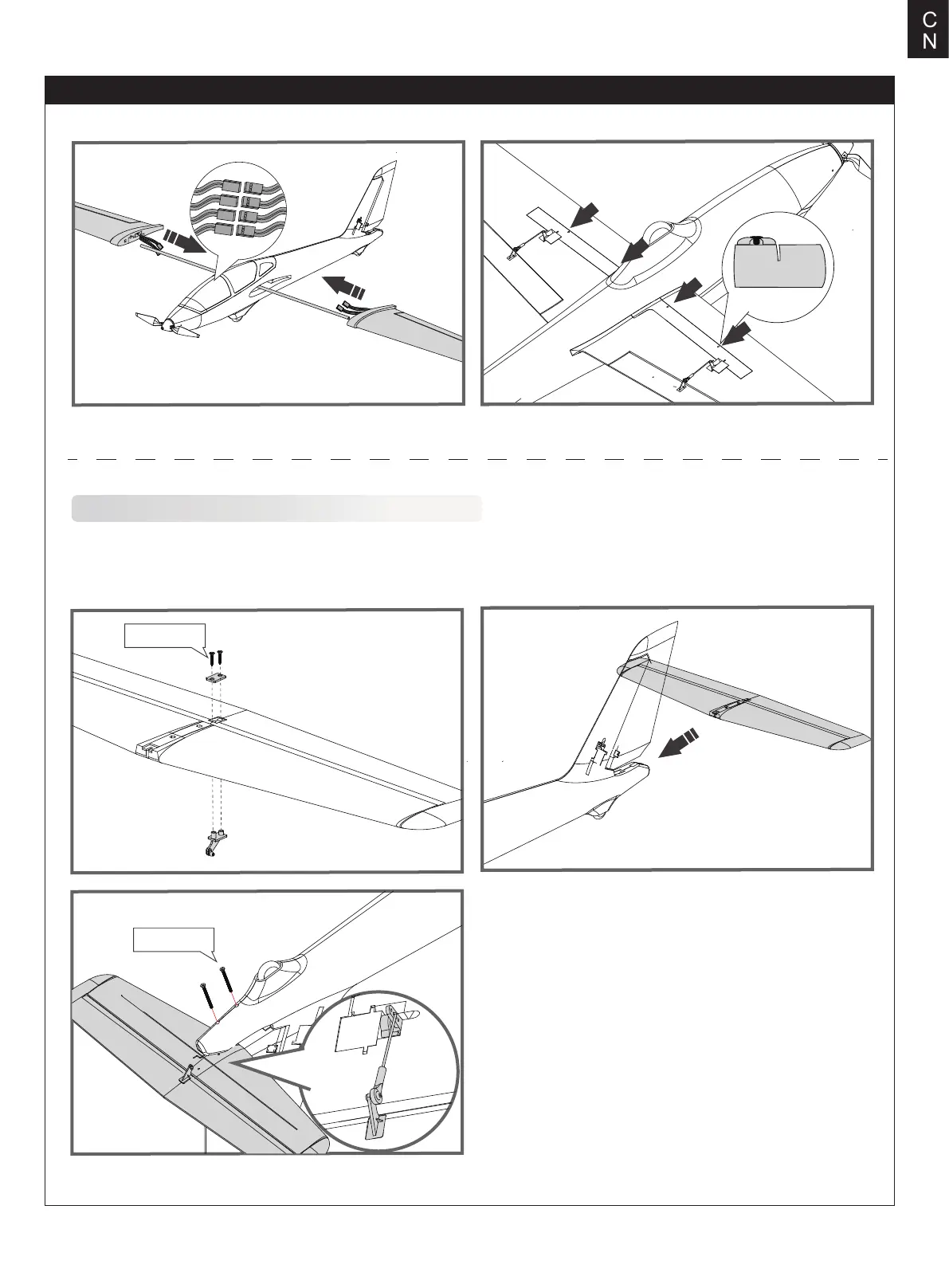 C
N