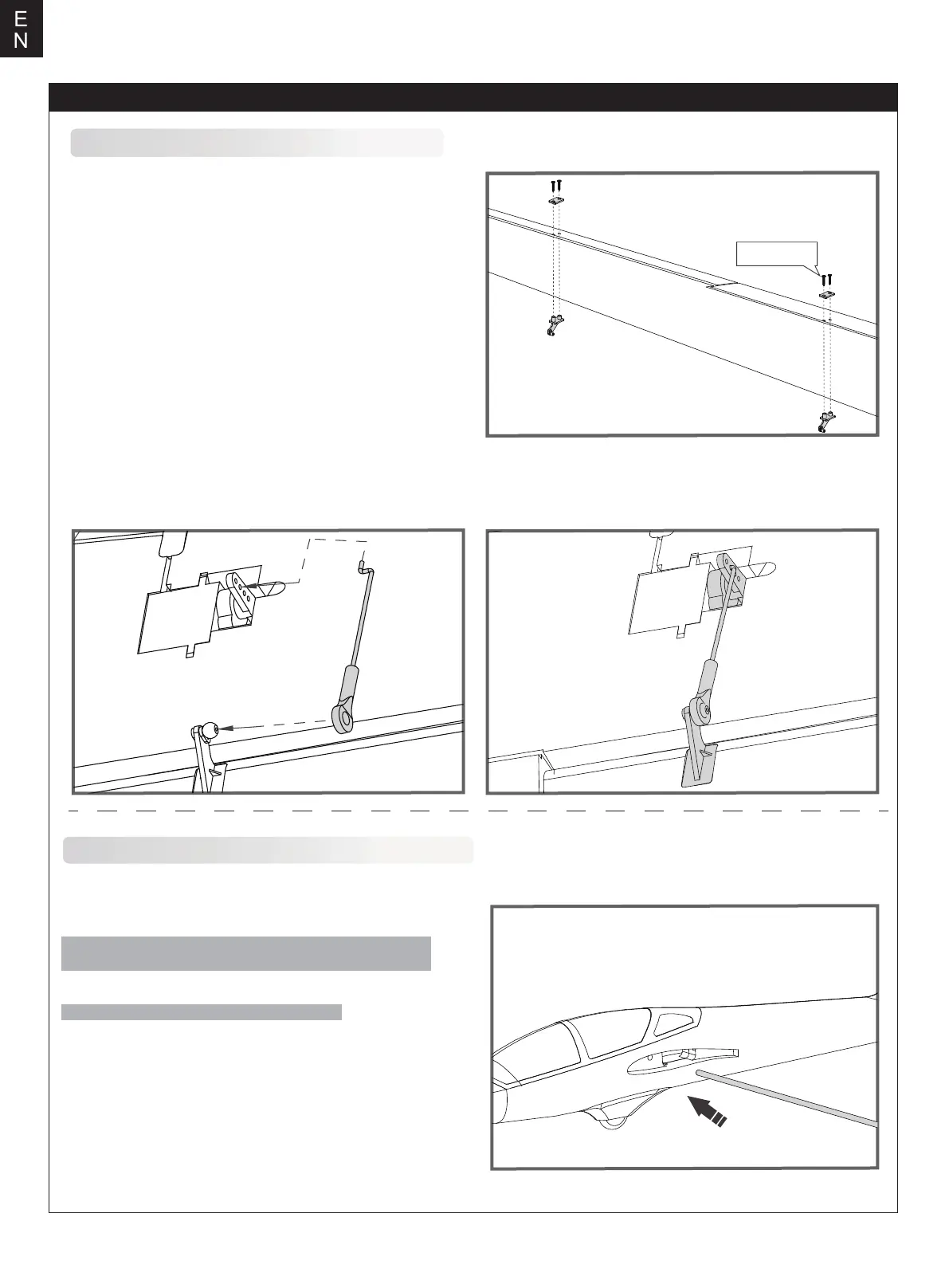 E
N