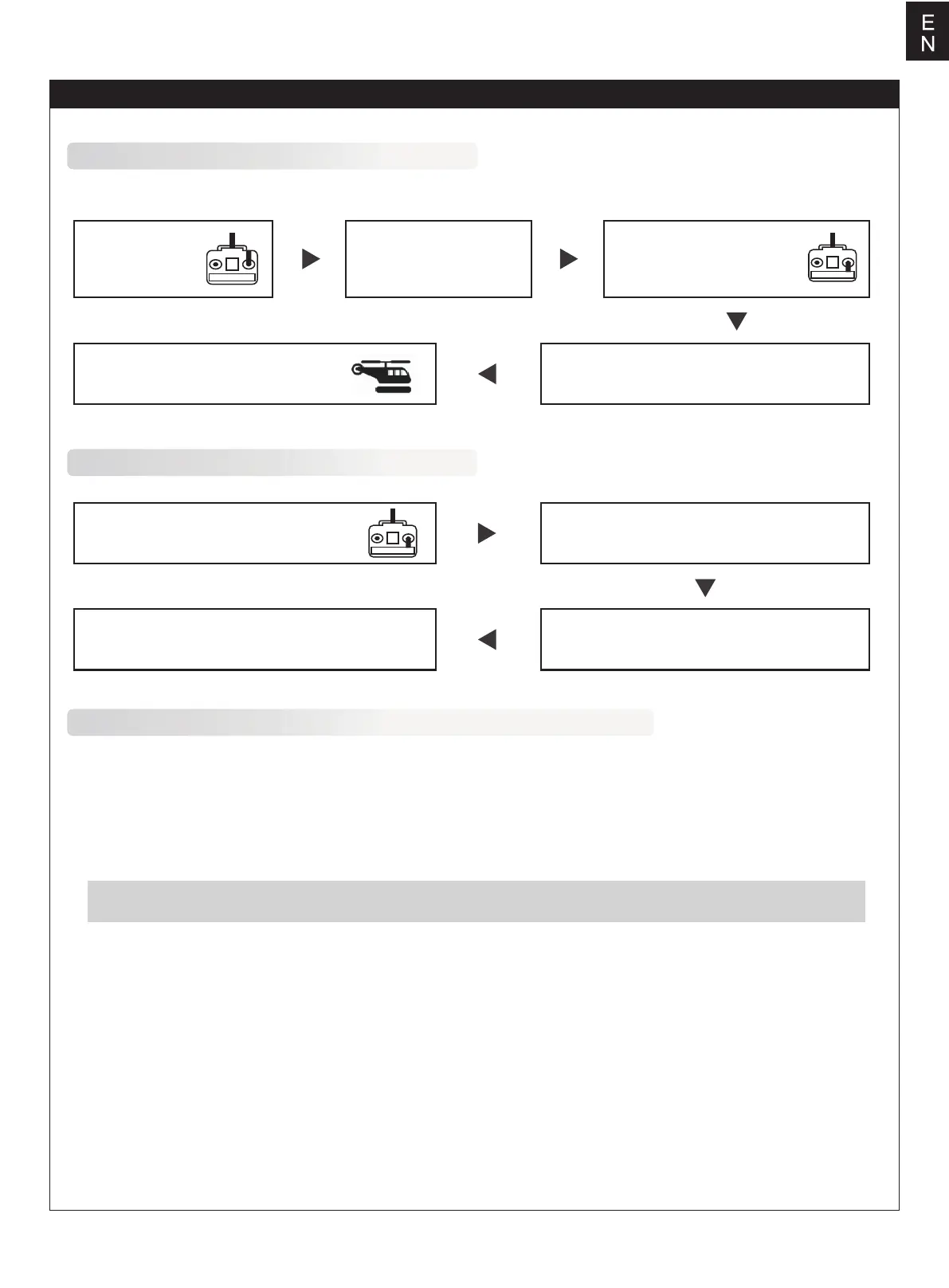 E
N