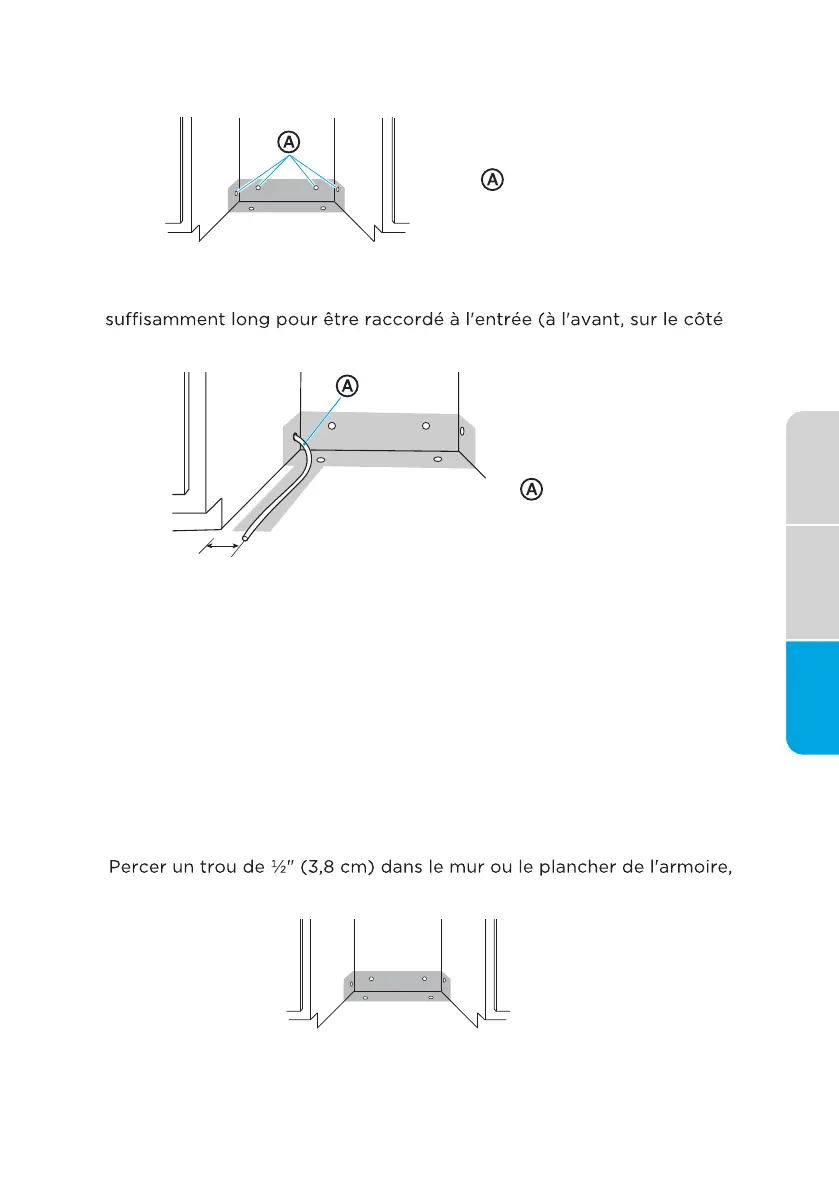 A

A

suffisamment long pour être raccordé à l'entrée (à l'avant, sur le côté

A

A

Percer un trou de ½" (3,8 cm) dans le mur ou le plancher de l'armoire,