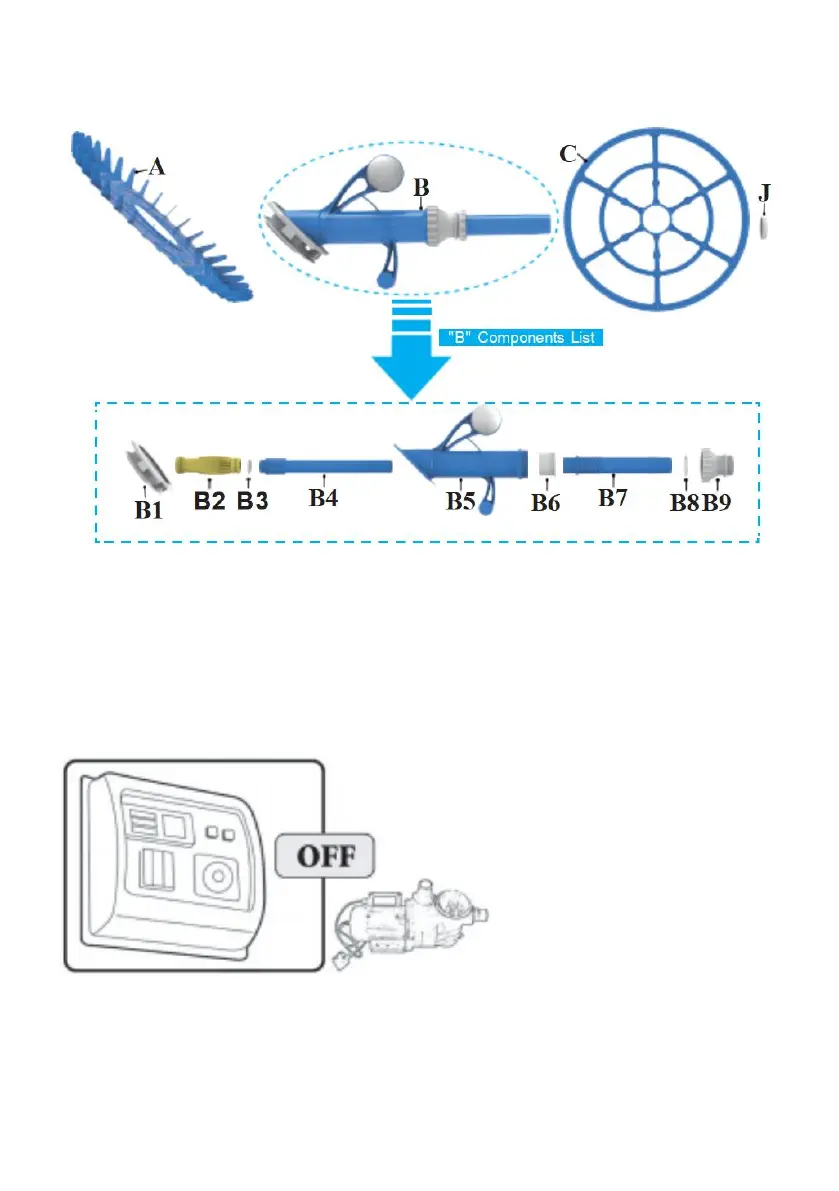 A
B
C
J
"B" Components List
B1 B2 B3 B4 B5 B6 B7 B8 B9
OFF