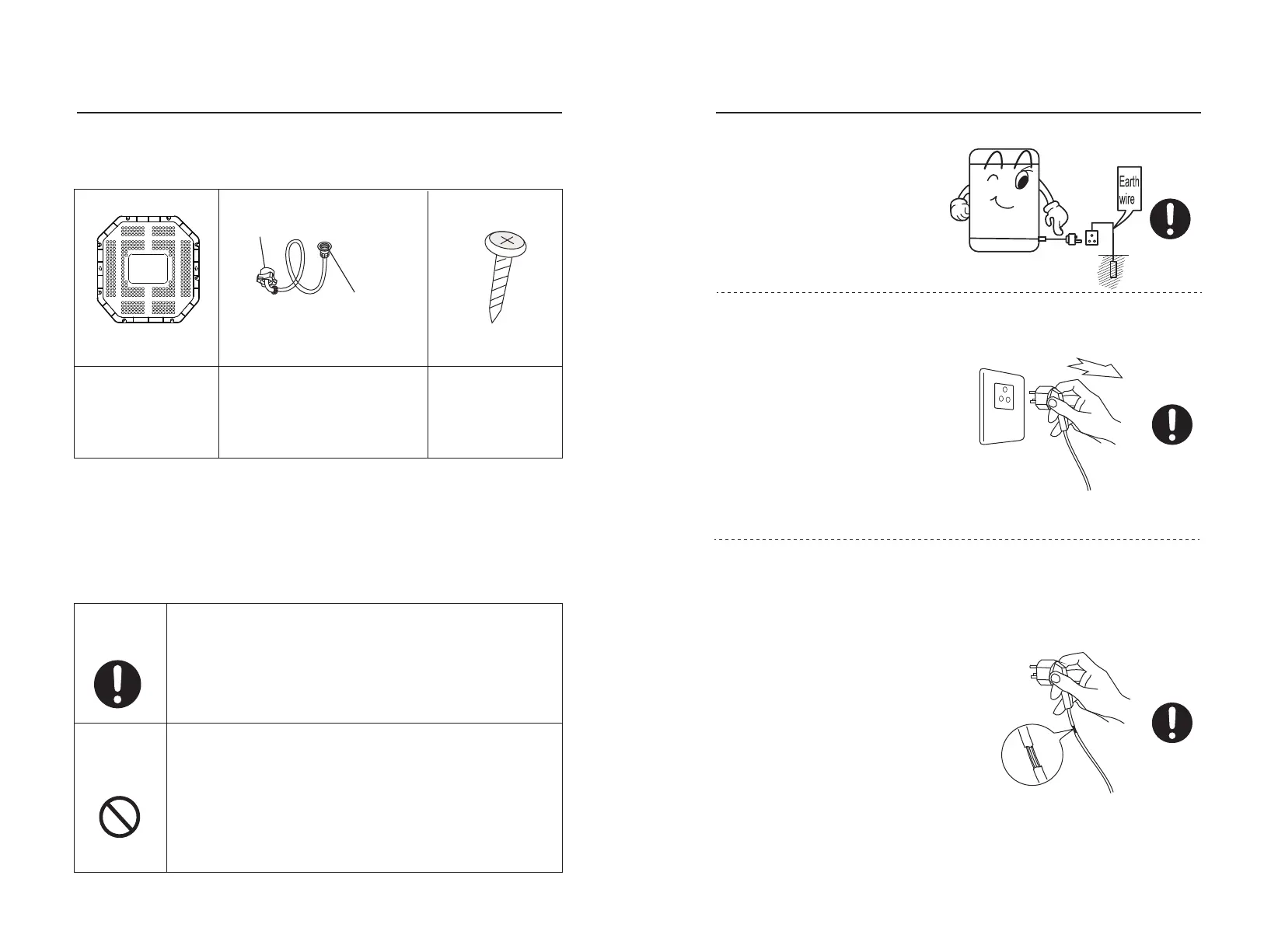 Earth wire