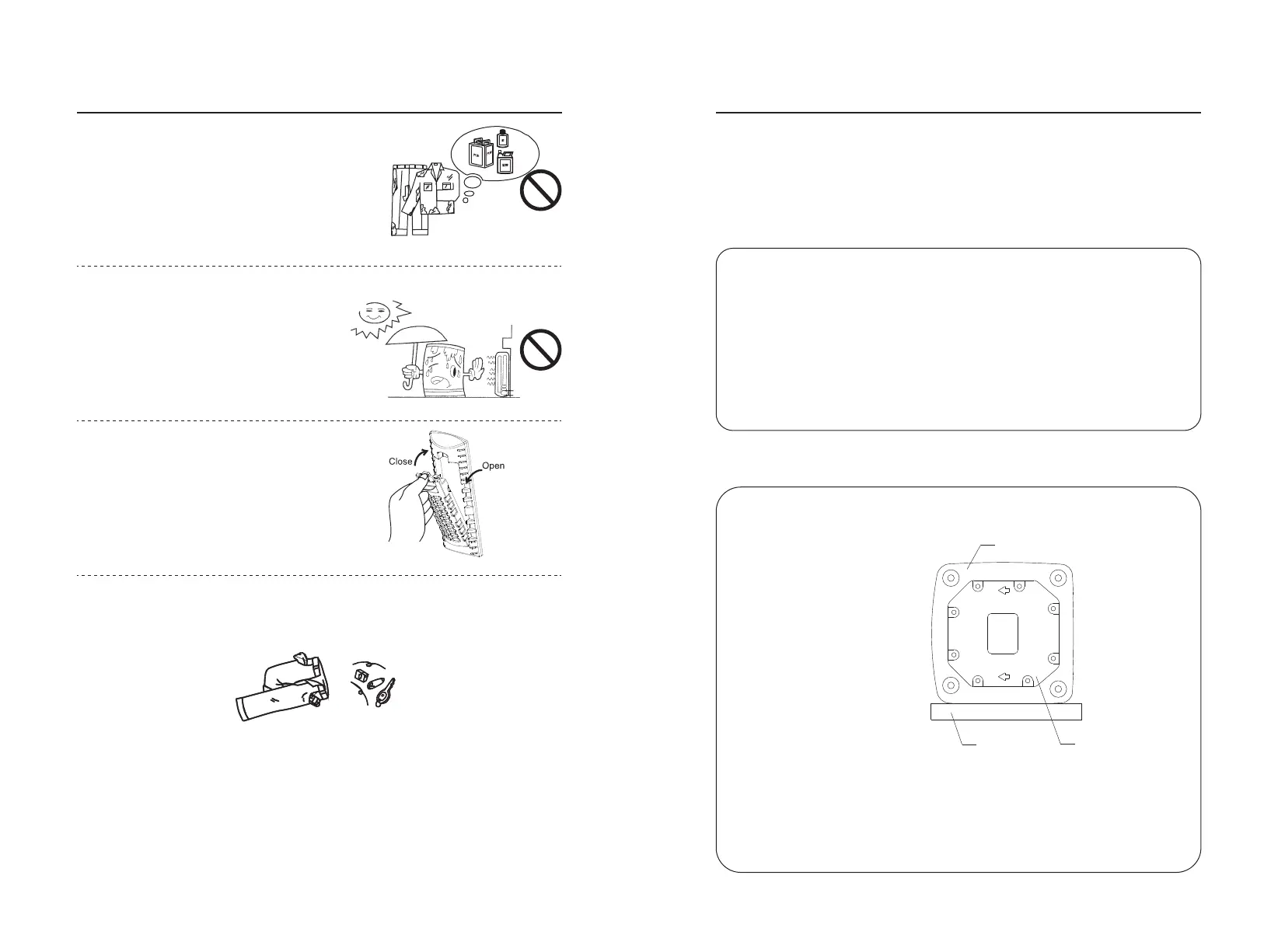 Close

Open