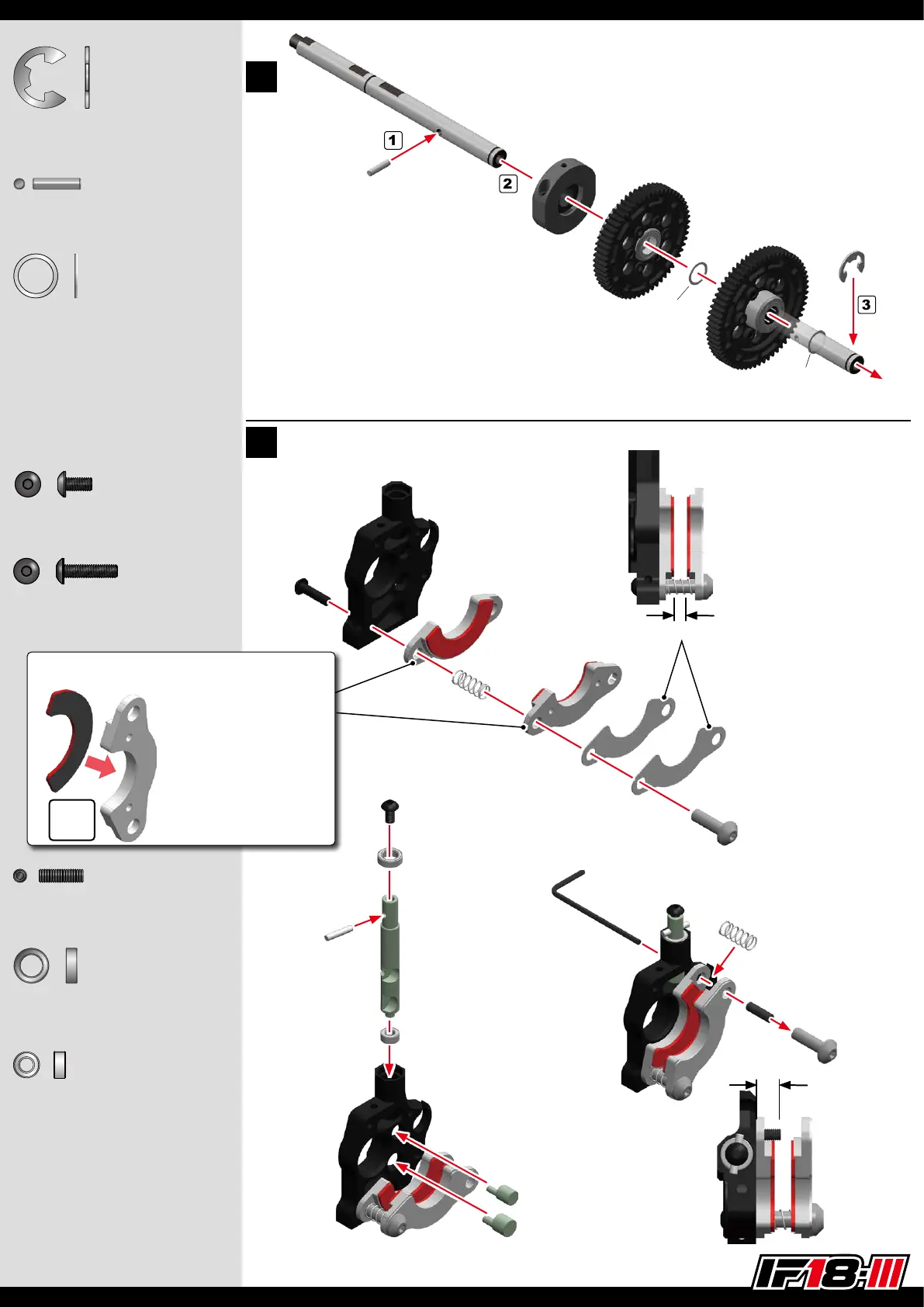 1

2

3

IF18-III