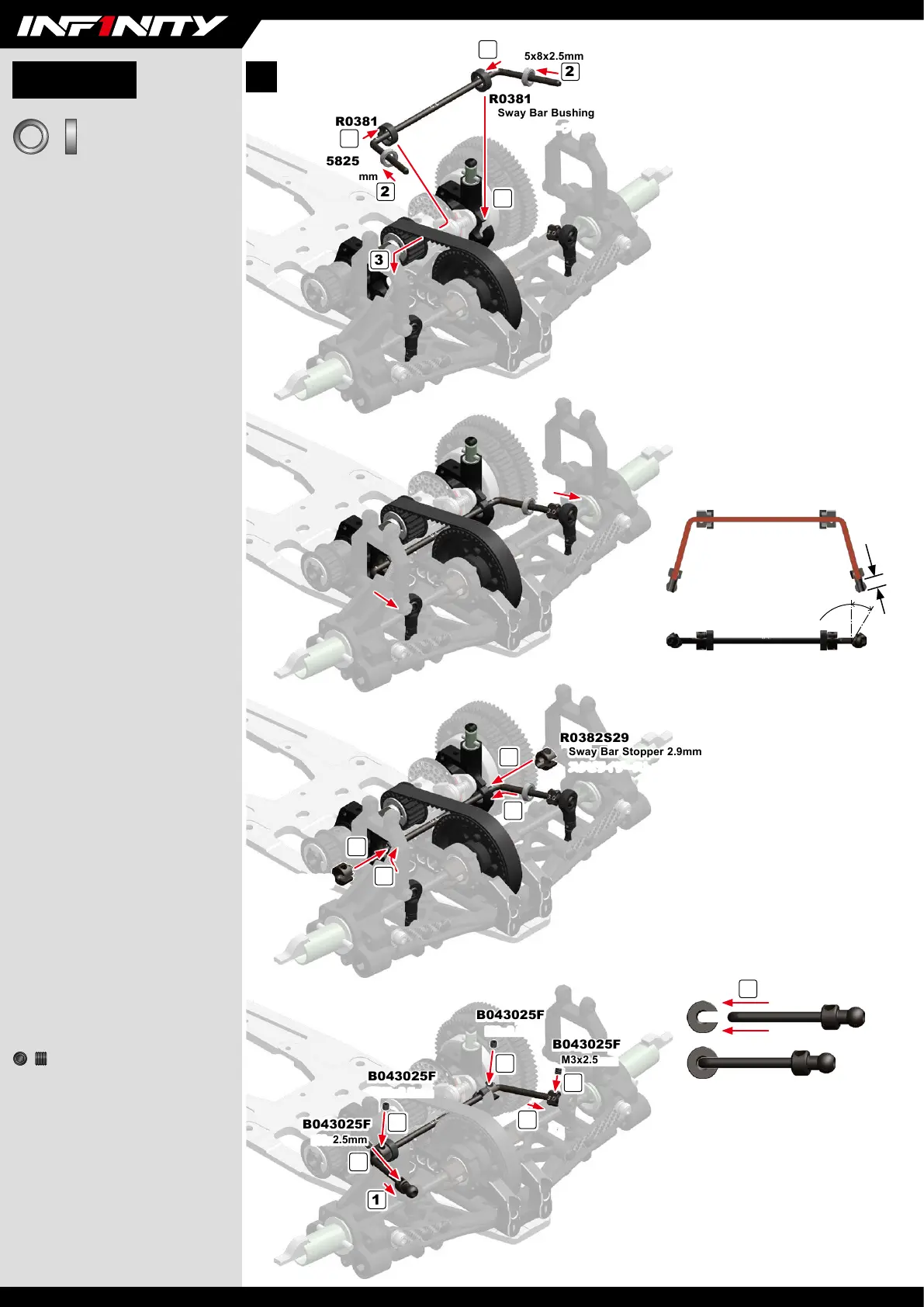 INF1NITY

5x8x2.5mm
2
R0381
Sway Bar Bushing
R0381
5825
mm
2
3

R0382S29
Sway Bar Stopper 2.9mm

B043025F
B043025F
M3x2.5
B043025F
B043025F
2.5mm
1