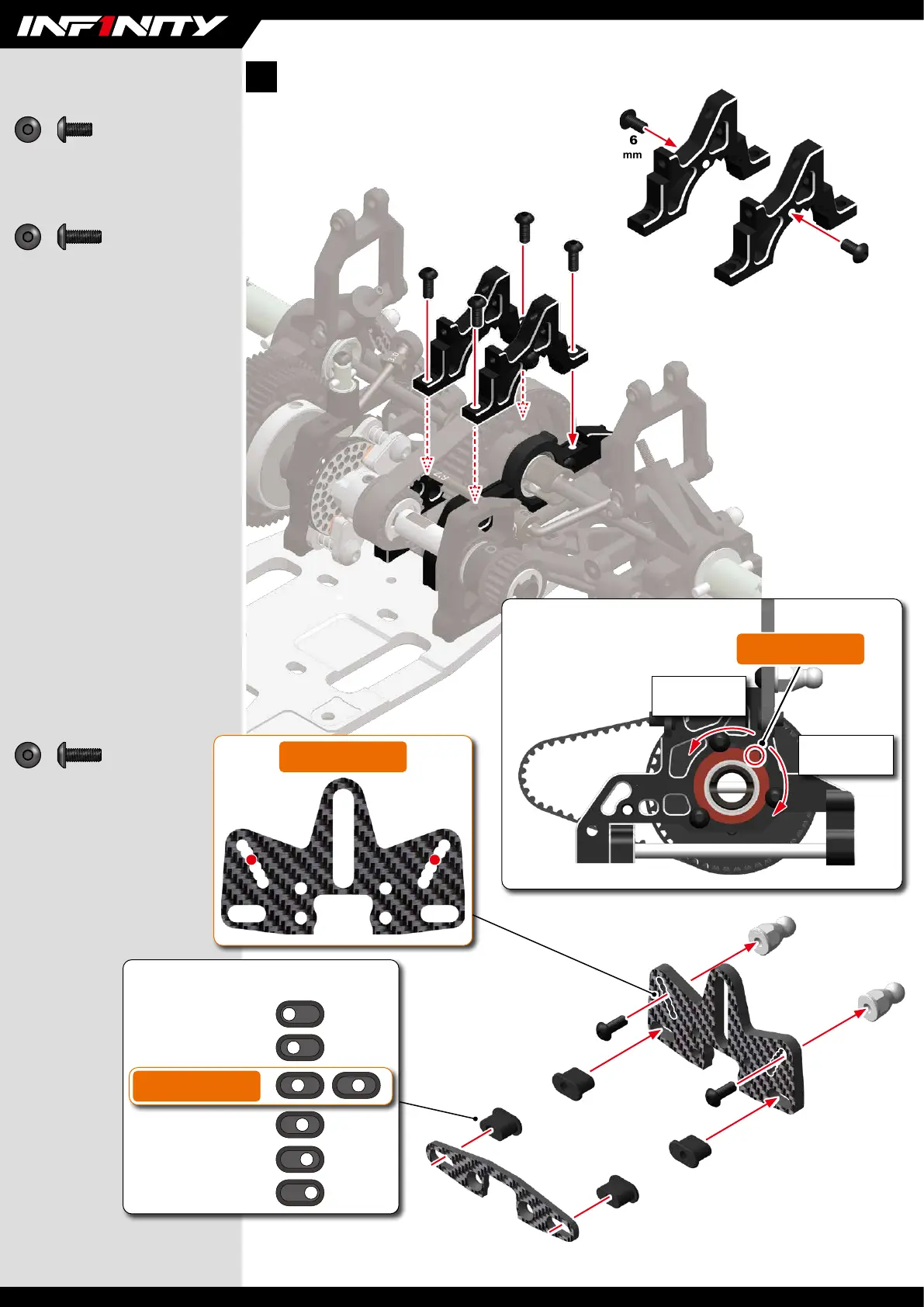 INF1NITY

6
mm