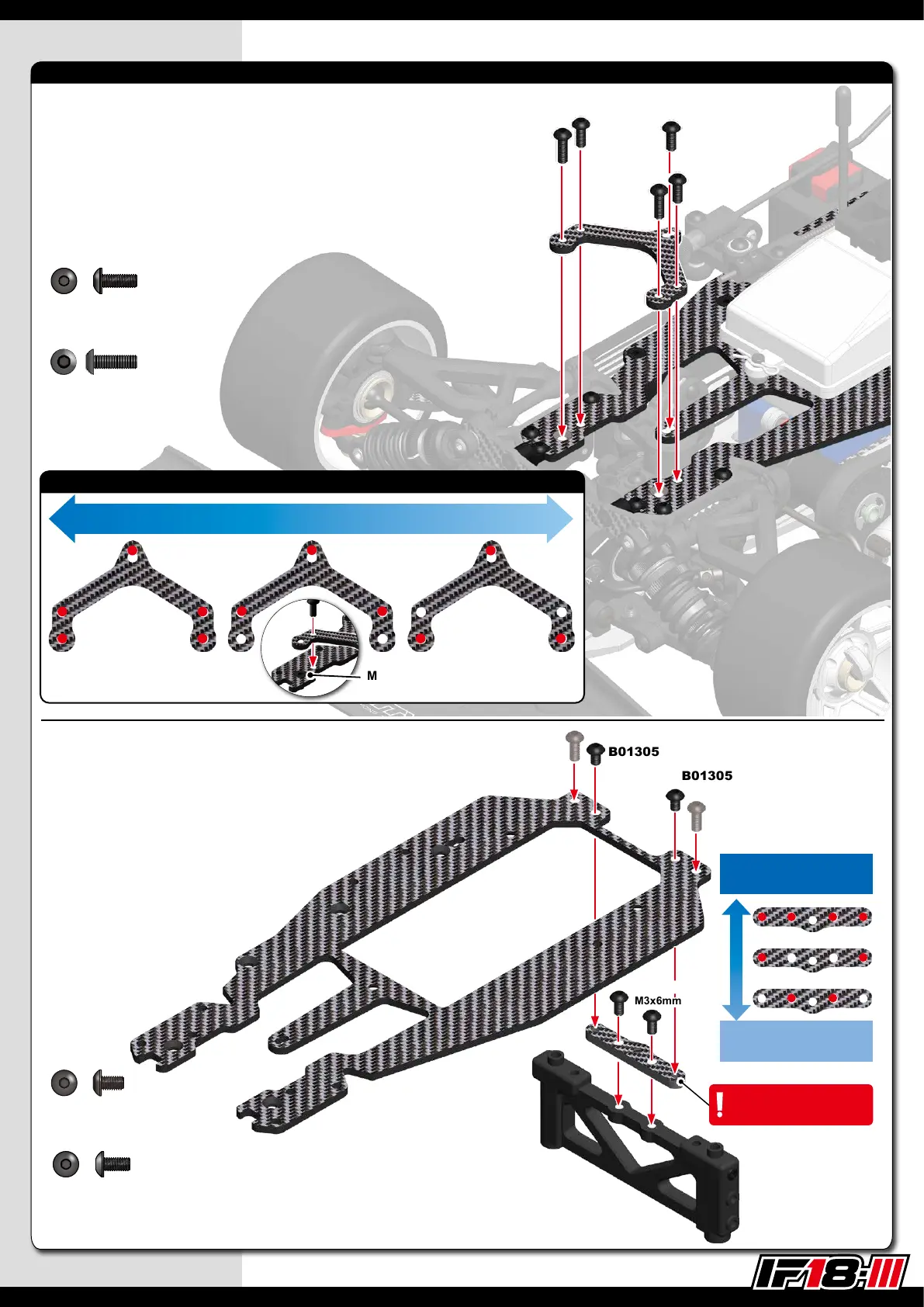 M

B01305

B01305

M3x6mm

!

IF18-III