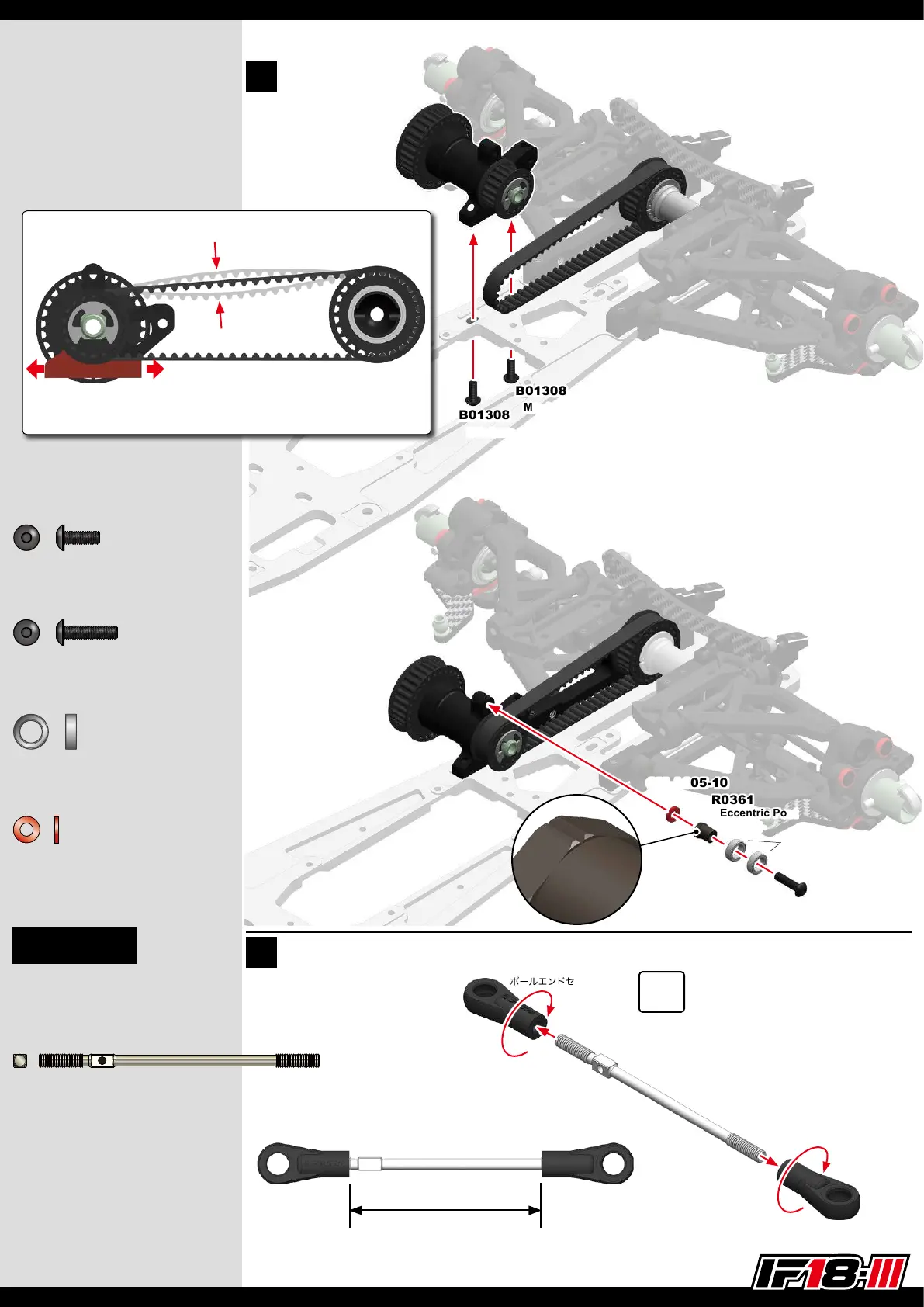 B01308
M
B01308

05-10
R0361
Eccentric Po

ボールエンドセ

IF18-III