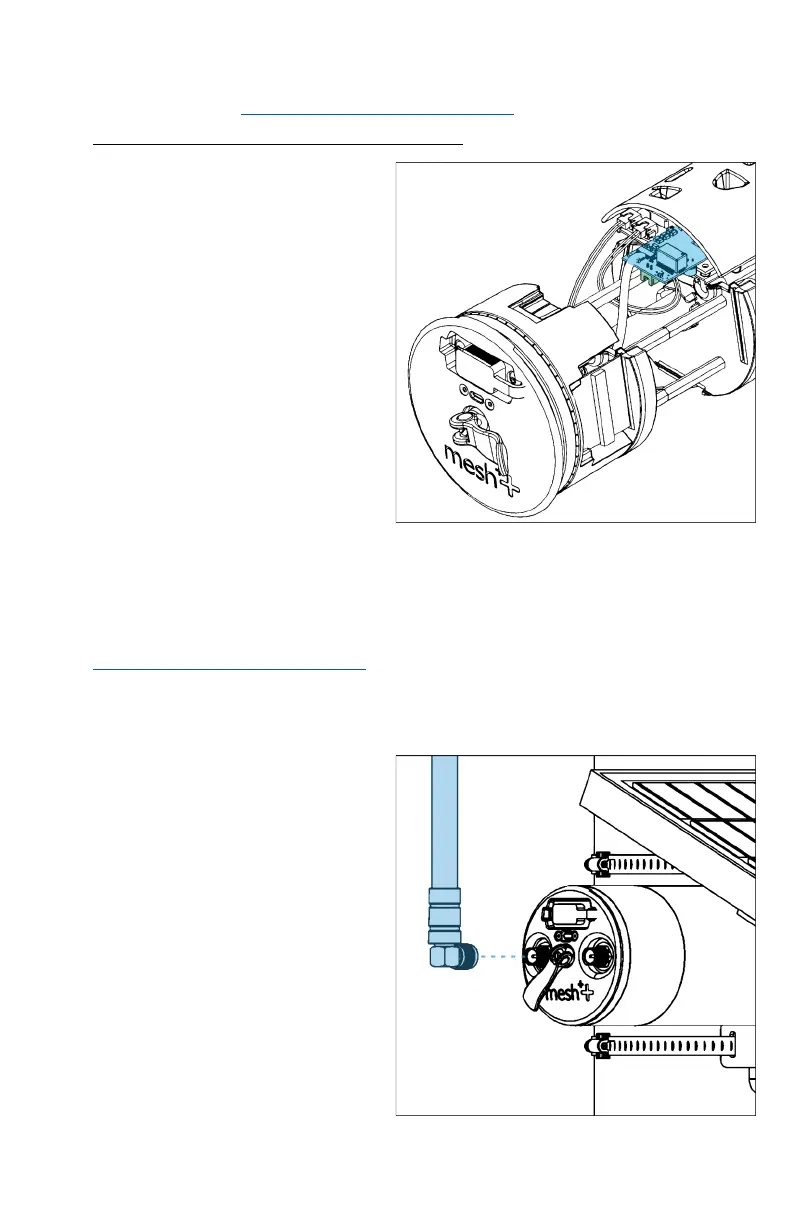 mesh+

mesh+